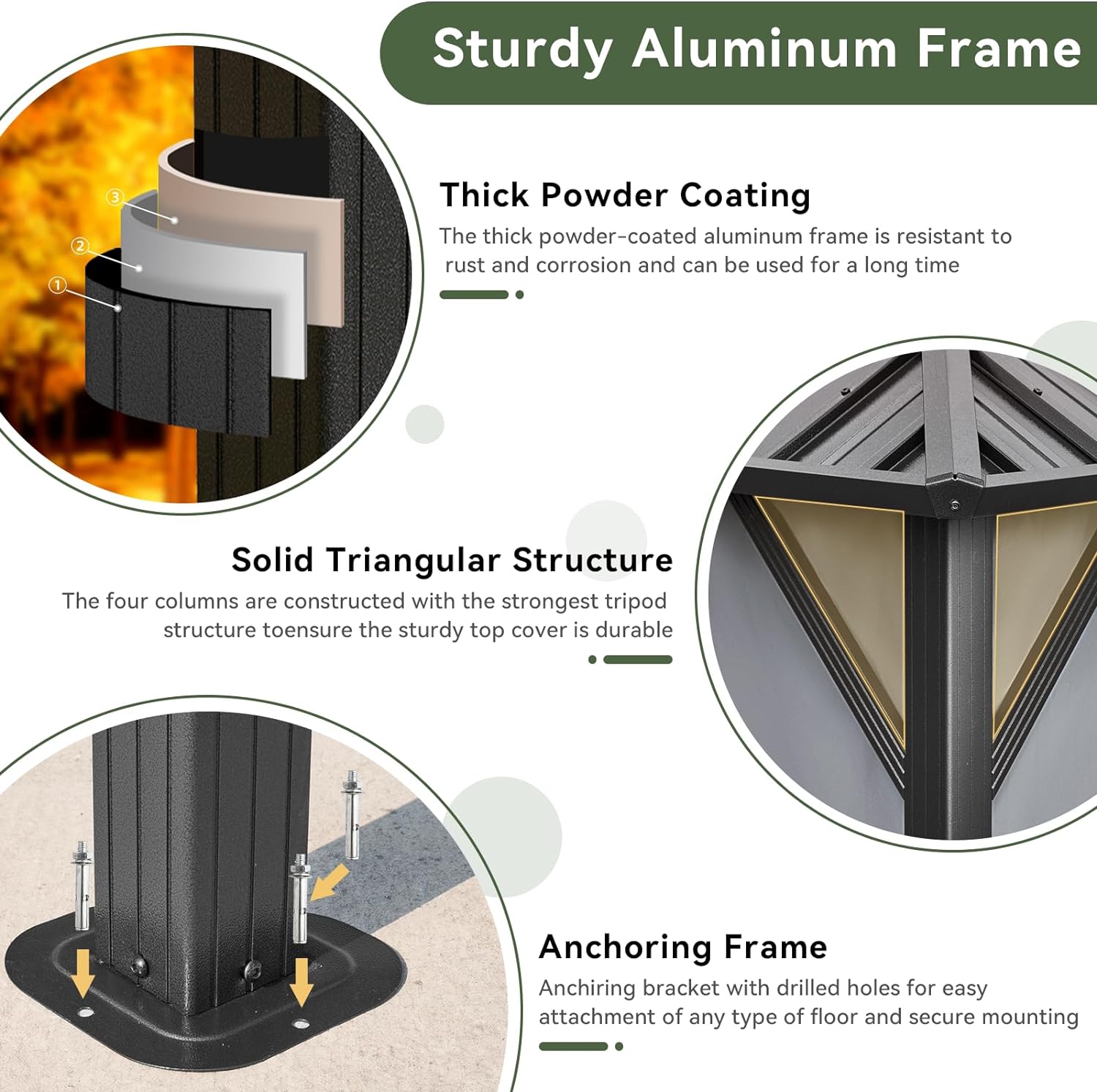 Sturdy Aluminum Frame

③
②
①

Thick Powder Coating

The thick powder-coated aluminum frame is resistant to rust and corrosion and can be used for a long time

Solid Triangular Structure

The four columns are constructed with the strongest tripod structure toensure the sturdy top cover is durable

Anchoring Frame

Anchiring bracket with drilled holes for easy attachment of any type of floor and secure mounting