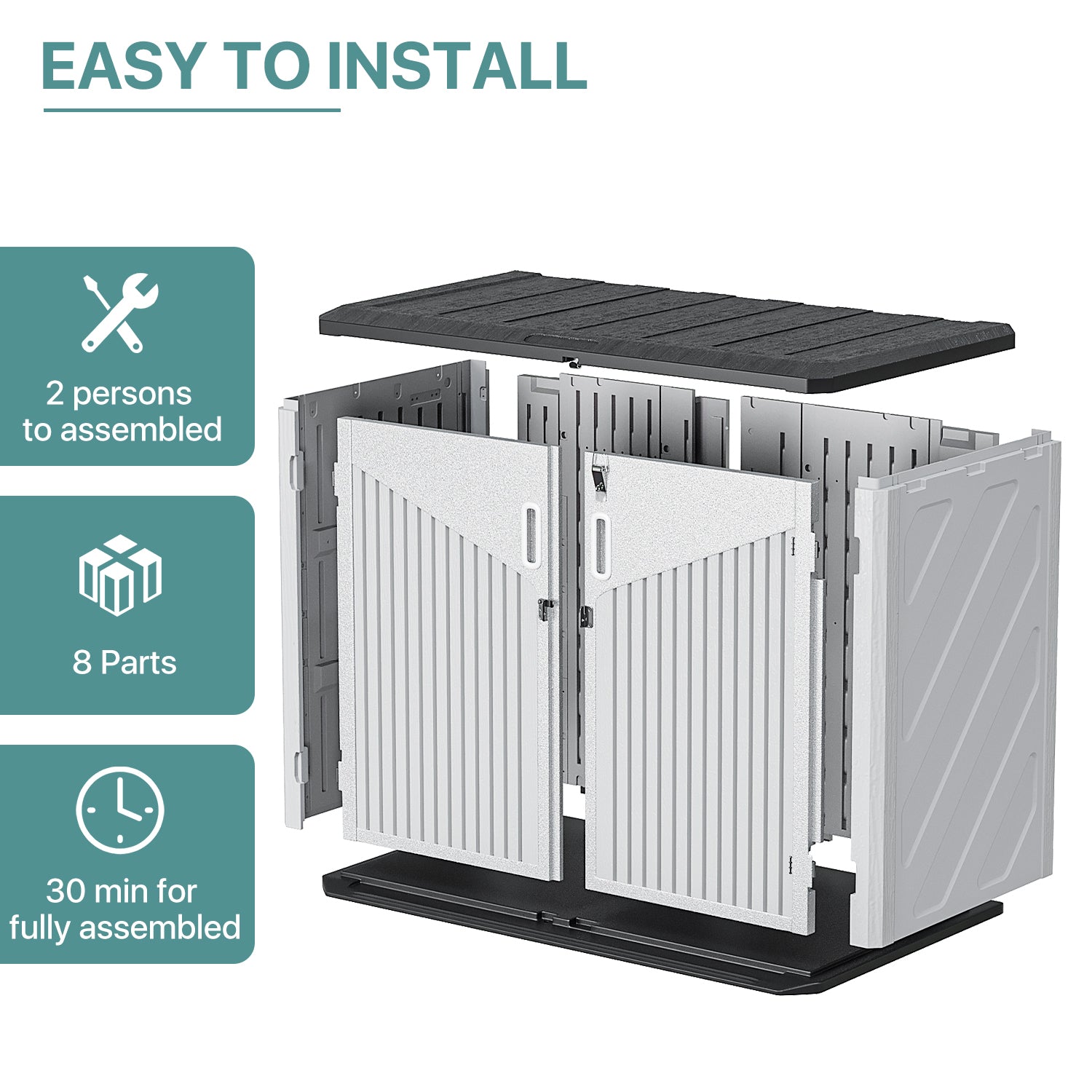 EASY TO INSTALL

2 persons to assembled

8 Parts

30 min for fully assembled