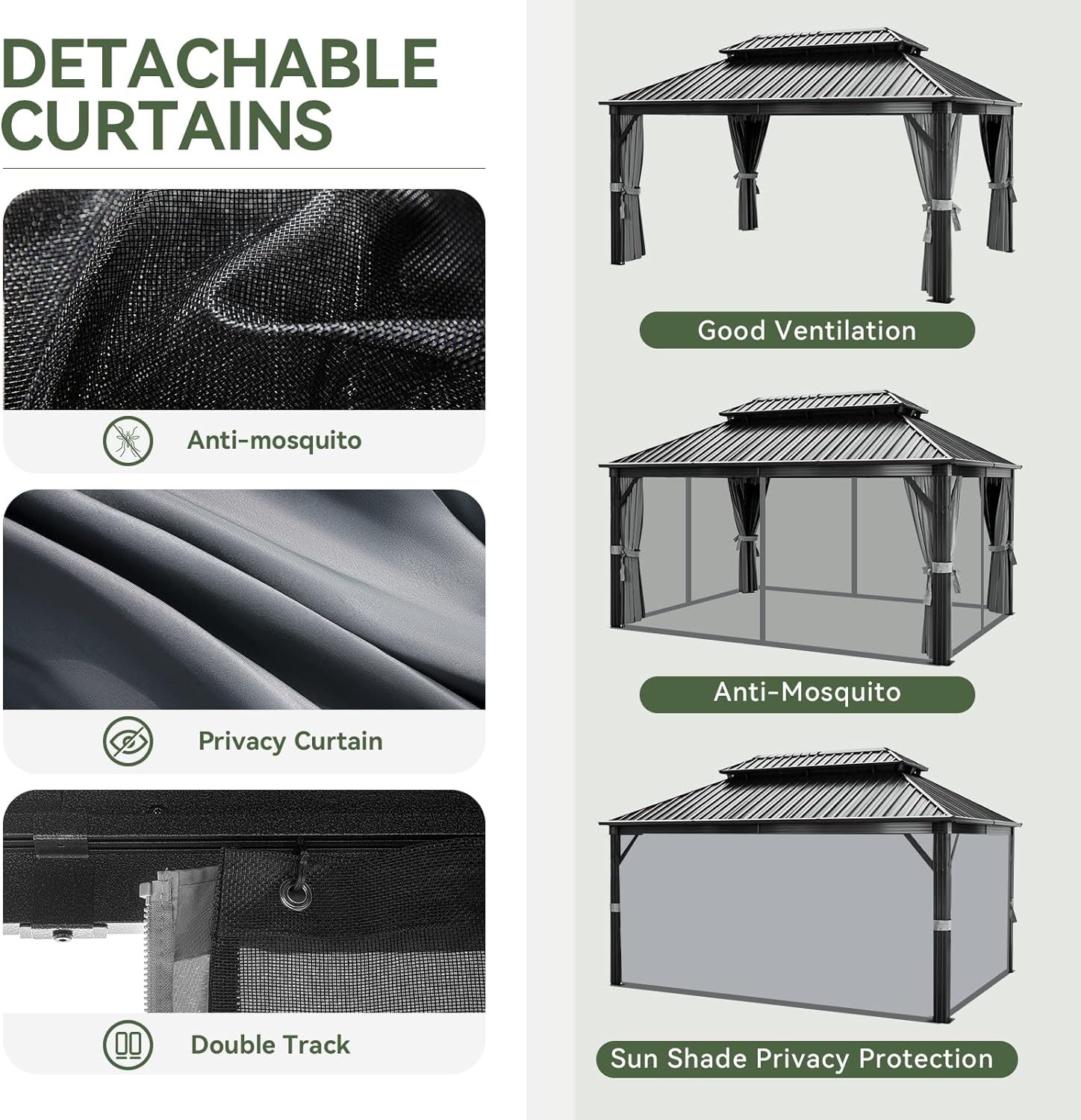 DETACHABLE CURTAINS

Anti-mosquito

Privacy Curtain

Double Track

Good Ventilation

Anti-Mosquito

Sun Shade Privacy Protection