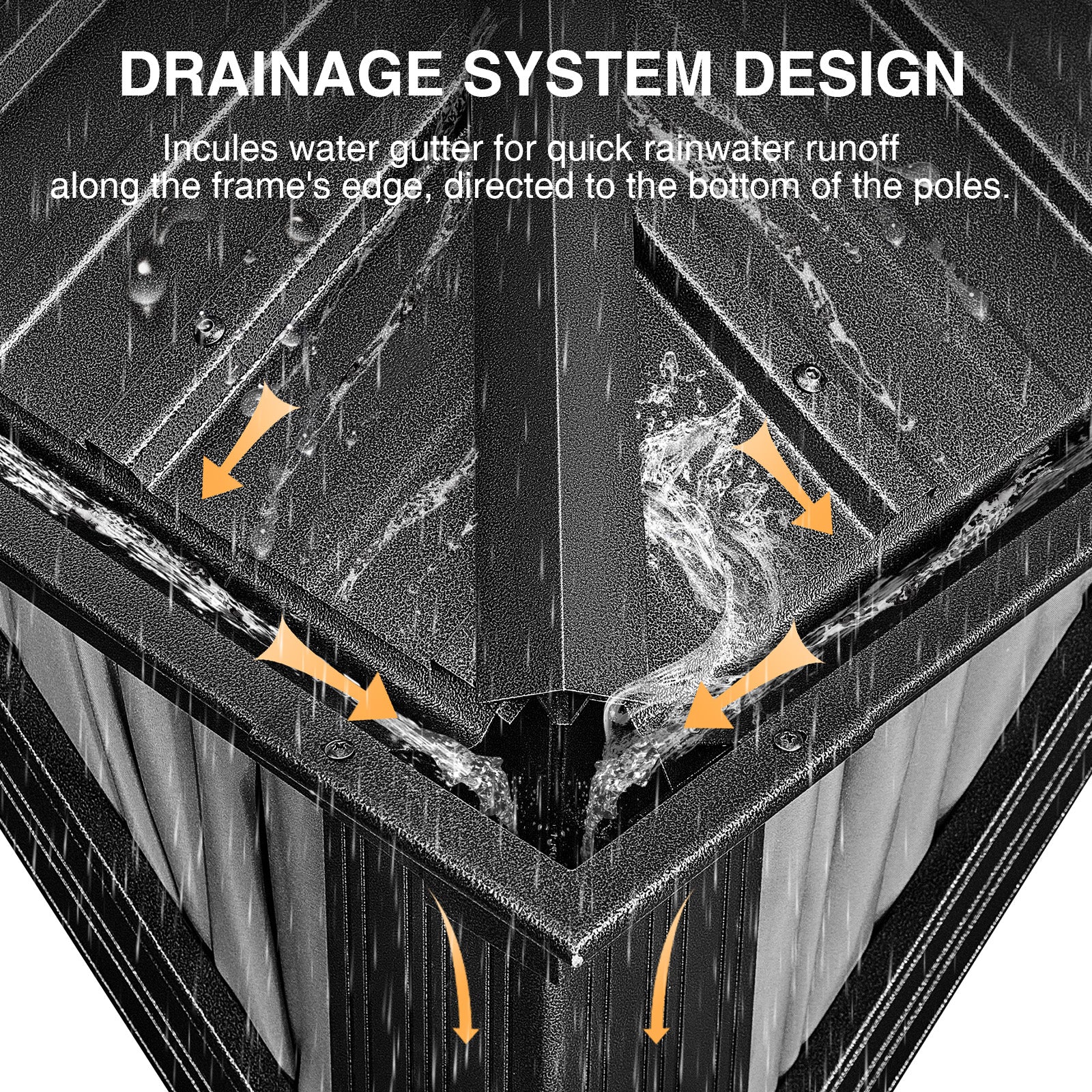 DRAINAGE SYSTEM DESIGN

Incules water gutter for quick rainwater runoff along the frame's edge, directed to the bottom of the poles.