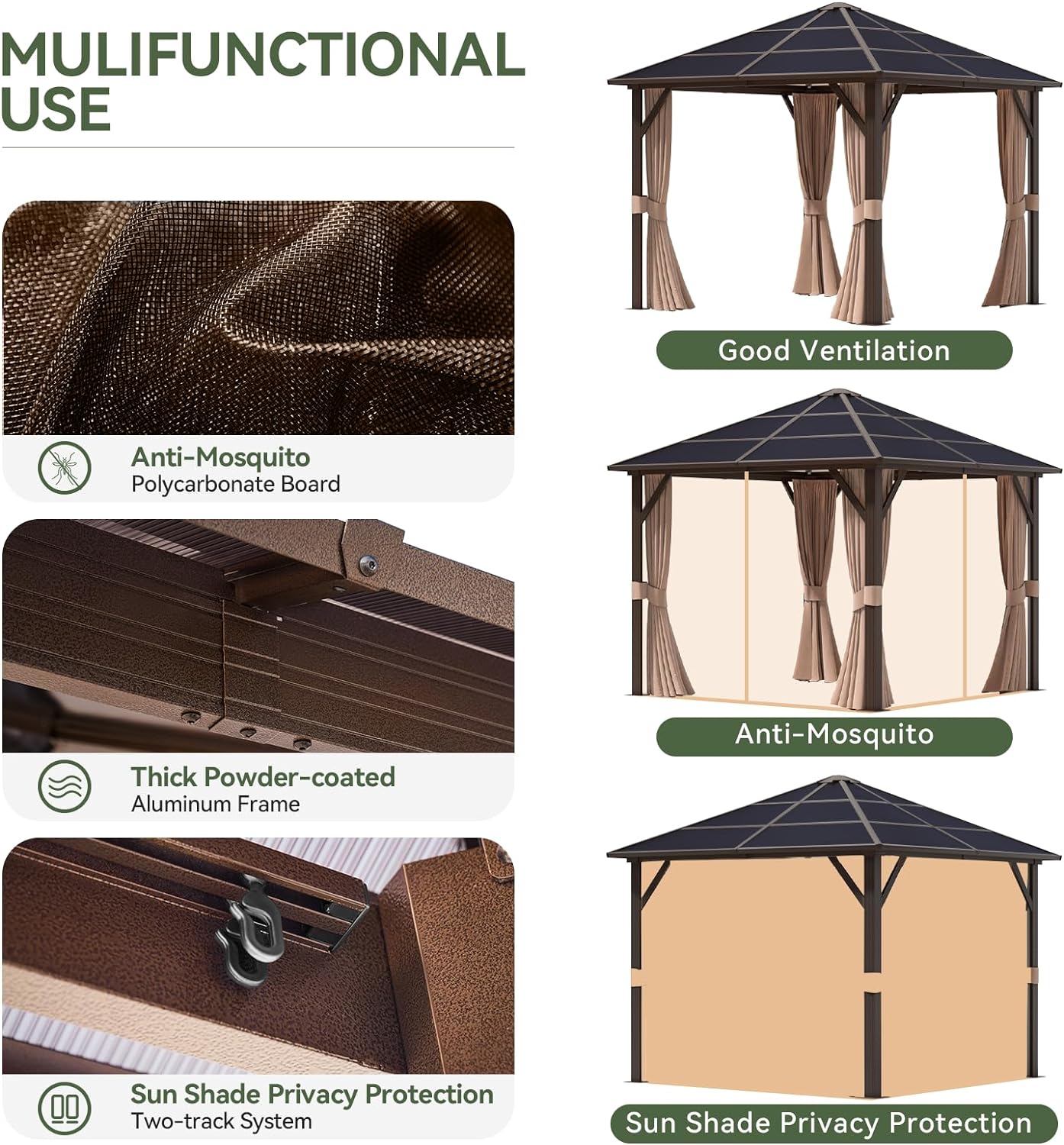 MULIFUNCTIONAL USE

Anti-Mosquito
Polycarbonate Board

Thick Powder-coated
Aluminum Frame

Sun Shade Privacy Protection
Two-track System

Good Ventilation

Anti-Mosquito

Sun Shade Privacy Protection