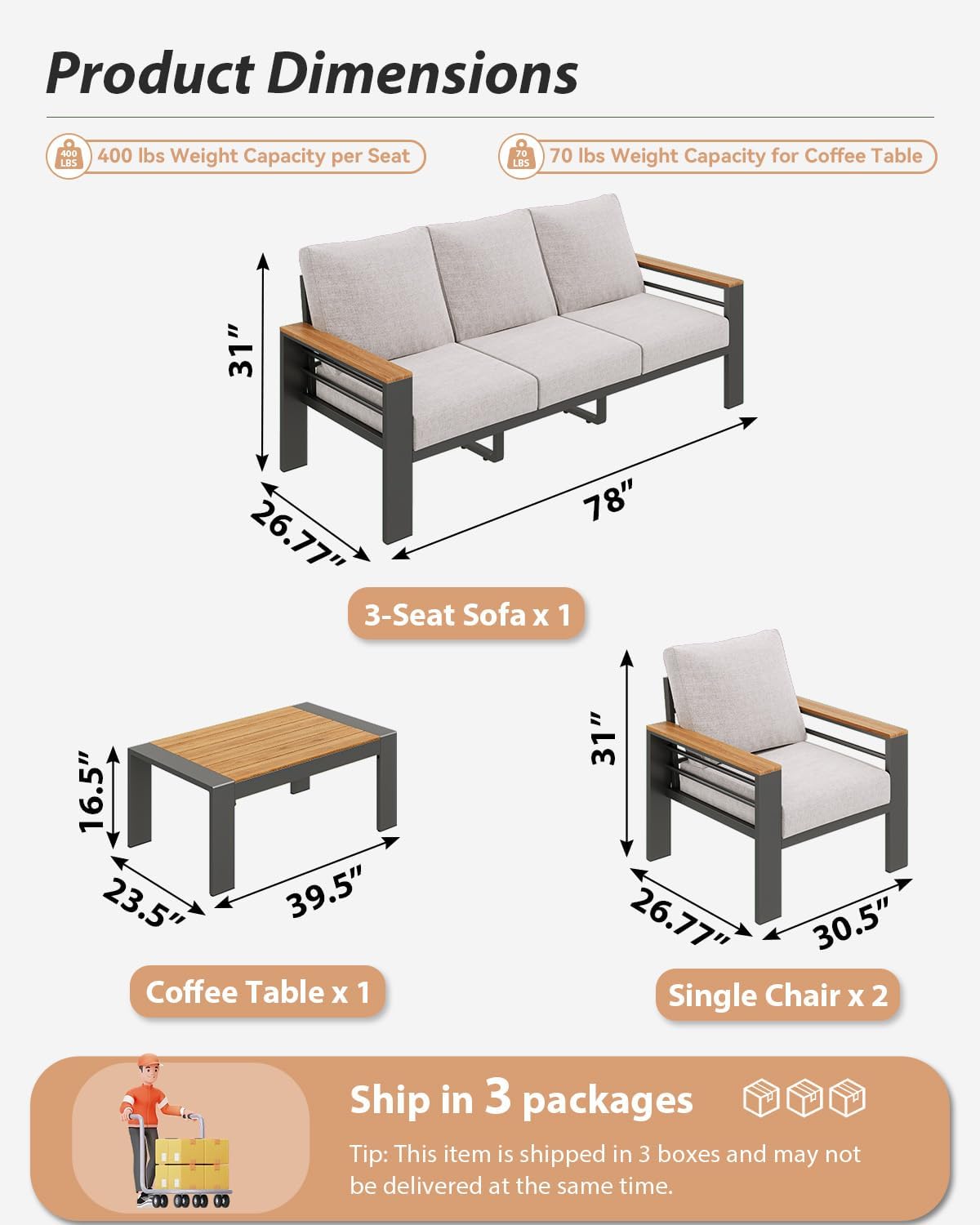 Product Dimensions

400 LBS 400 lbs Weight Capacity per Seat

70 LBS 70 lbs Weight Capacity for Coffee Table

31"

26.77"

78"

3-Seat Sofa x 1

16.5"

23.5"

39.5"

Coffee Table x 1

31"

26.77"

30.5"

Single Chair x 2

Ship in 3 packages

Tip: This item is shipped in 3 boxes and may not be delivered at the same time.