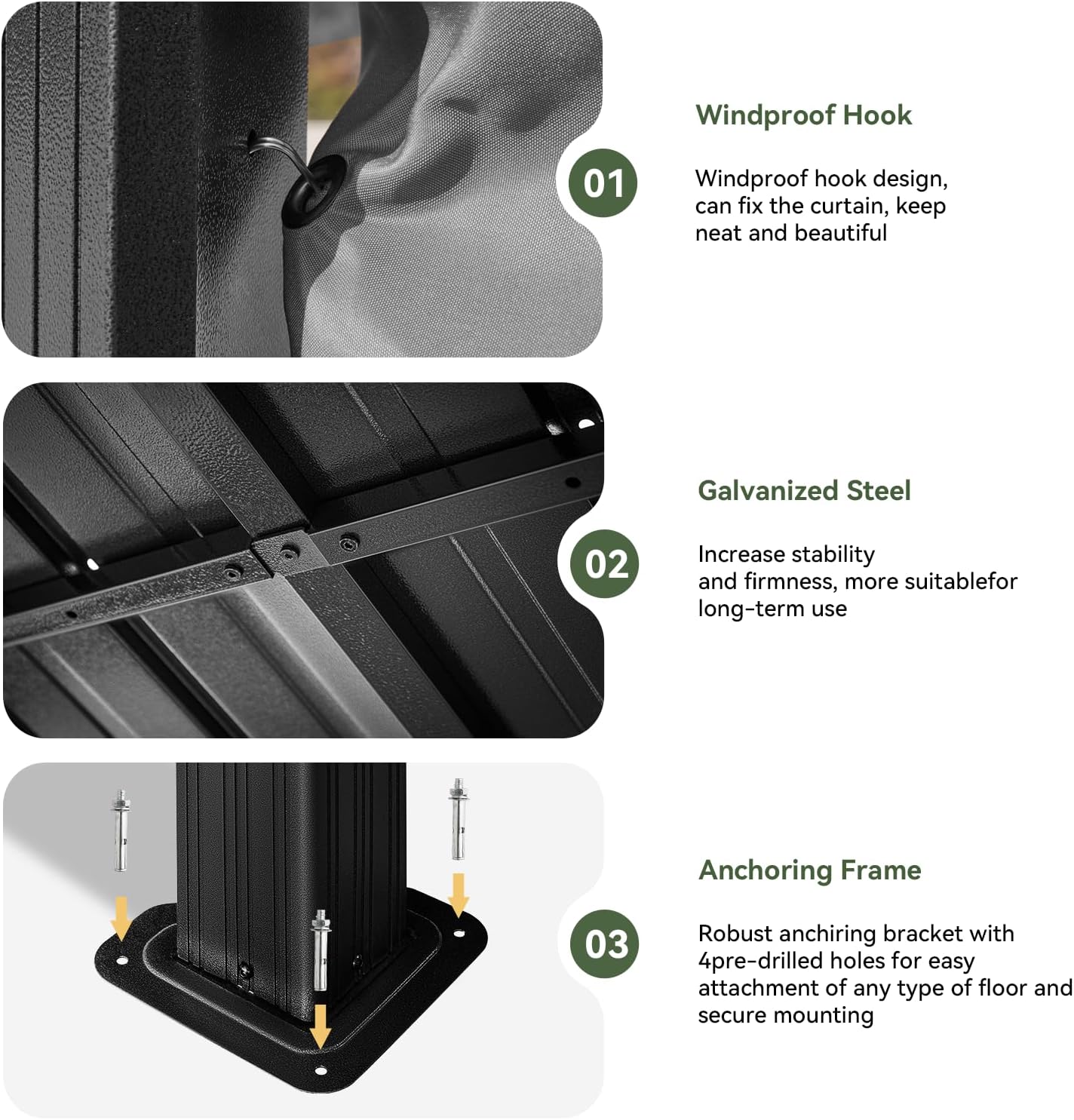 01

Windproof Hook

Windproof hook design, can fix the curtain, keep neat and beautiful

02

Galvanized Steel

Increase stability and firmness, more suitablefor long-term use

03

Anchoring Frame

Robust anchiring bracket with 4pre-drilled holes for easy attachment of any type of floor and secure mounting