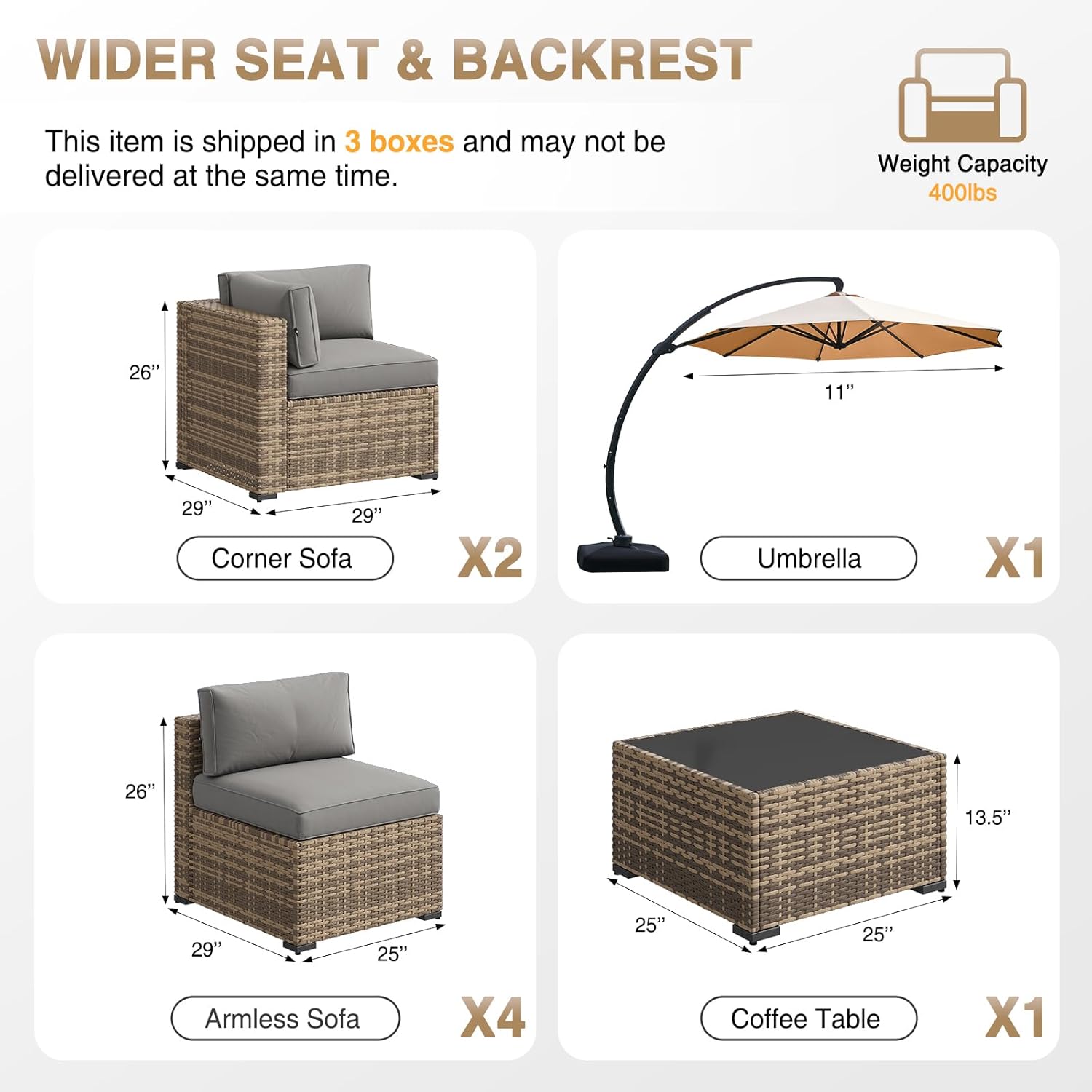 WIDER SEAT & BACKREST

This item is shipped in 3 boxes and may not be delivered at the same time.

Weight Capacity
400lbs

26''
29''
29''
Corner Sofa
X2

11''
Umbrella
X1

26''
29''
25''
Armless Sofa
X4

13.5''
25''
25''
Coffee Table
X1