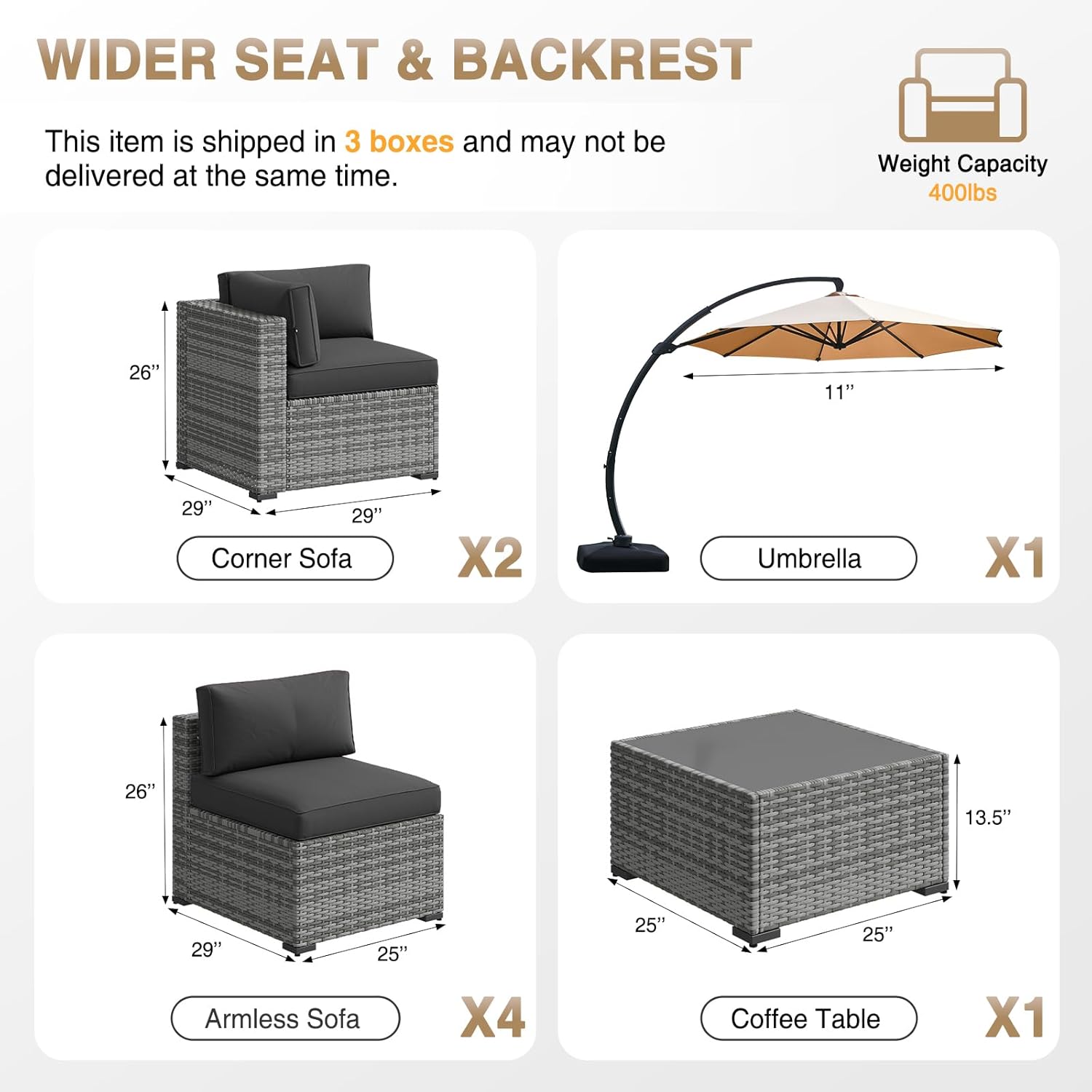 WIDER SEAT & BACKREST

This item is shipped in 3 boxes and may not be delivered at the same time.

Weight Capacity
400lbs

26''
29''
29''
Corner Sofa
X2

11''
Umbrella
X1

26''
29''
25''
Armless Sofa
X4

13.5''
25''
25''
Coffee Table
X1