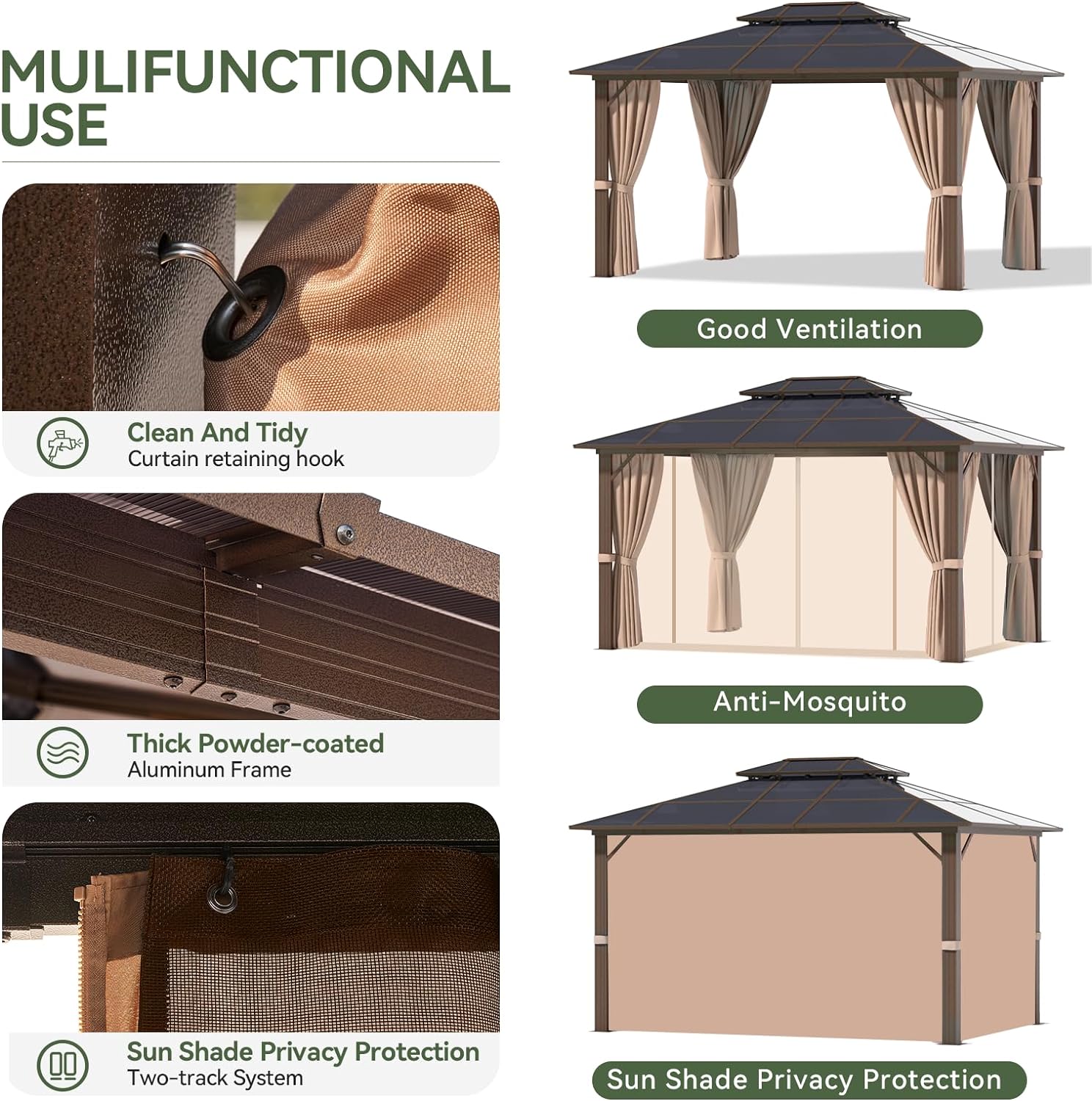 MULIFUNCTIONAL USE

Clean And Tidy
Curtain retaining hook

Thick Powder-coated
Aluminum Frame

Sun Shade Privacy Protection
Two-track System

Good Ventilation

Anti-Mosquito

Sun Shade Privacy Protection