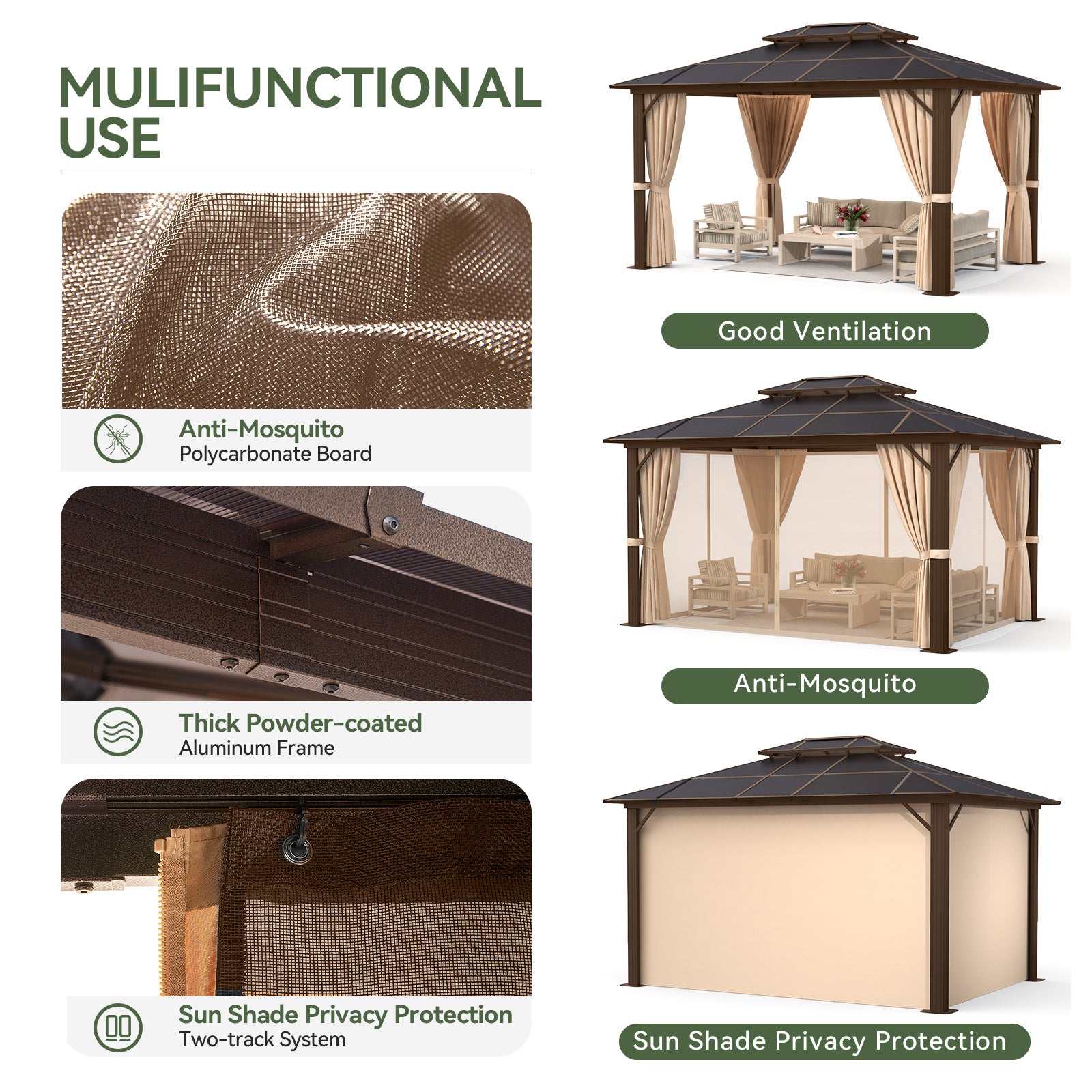 MULIFUNCTIONAL USE

Anti-Mosquito
Polycarbonate Board

Thick Powder-coated
Aluminum Frame

Sun Shade Privacy Protection
Two-track System

Good Ventilation

Anti-Mosquito

Sun Shade Privacy Protection