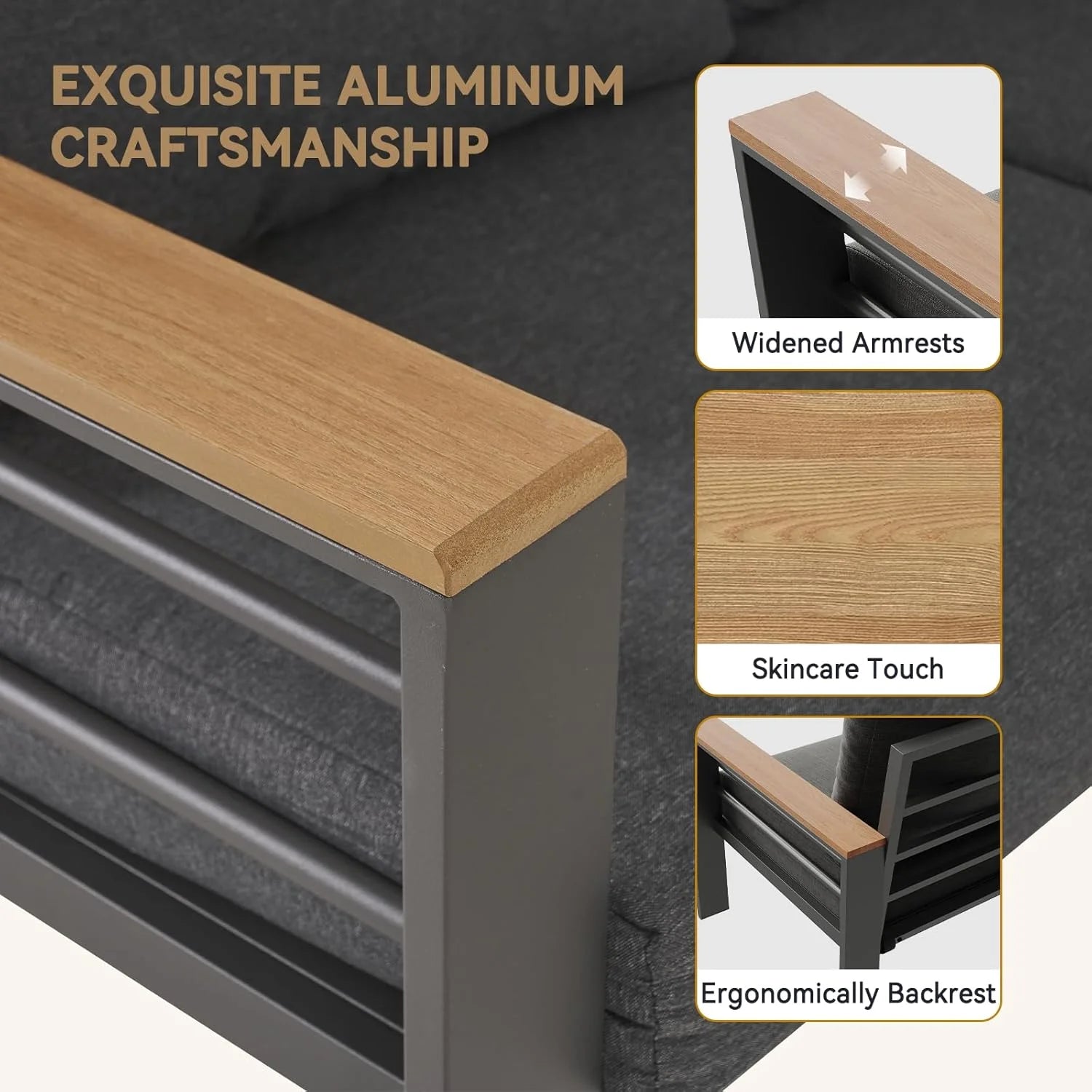 EXQUISITE ALUMINUM CRAFTSMANSHIP

Widened Armrests

Skincare Touch

Ergonomically Backrest