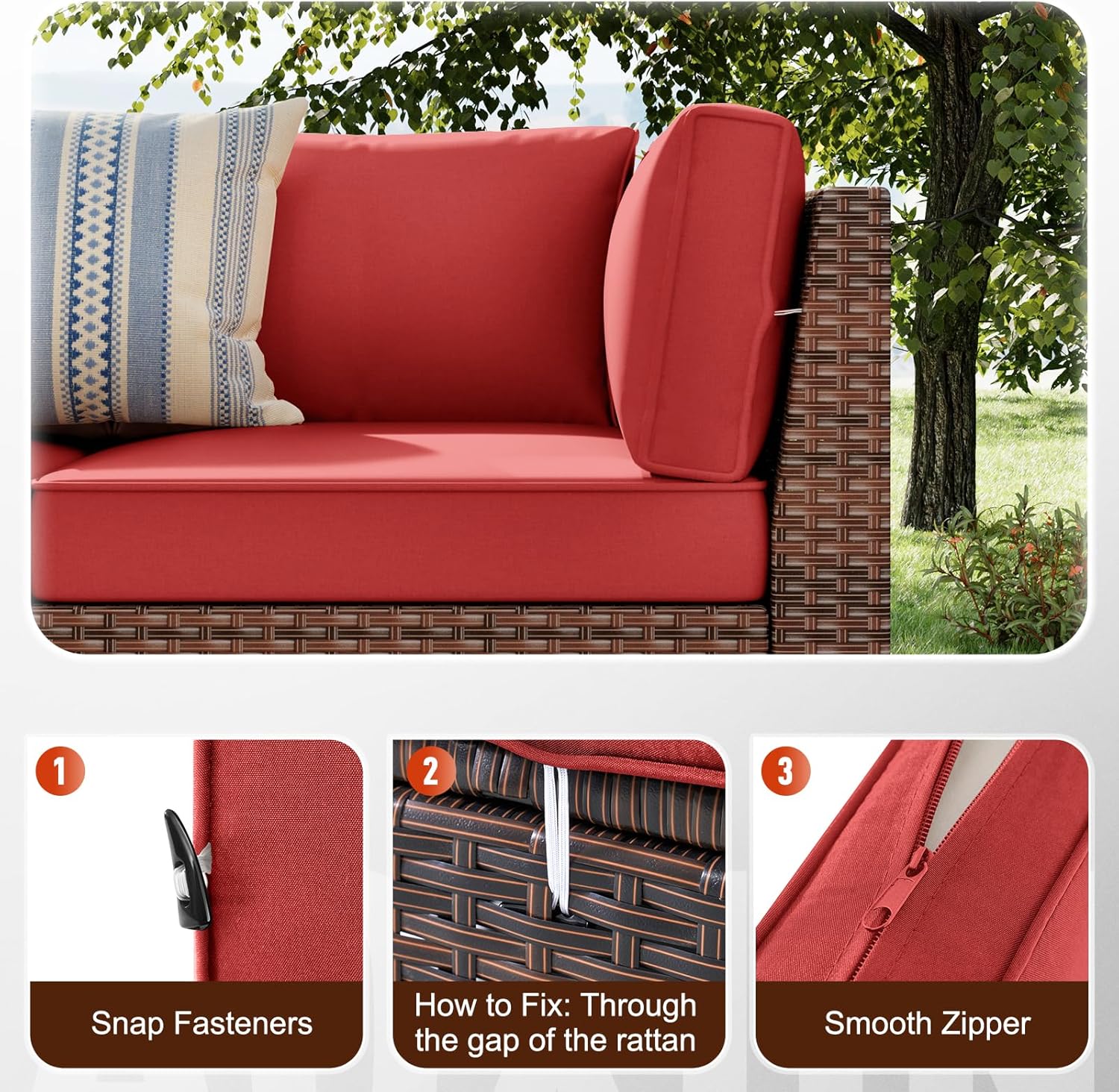 1

Snap Fasteners

2

How to Fix: Through the gap of the rattan

3

Smooth Zipper