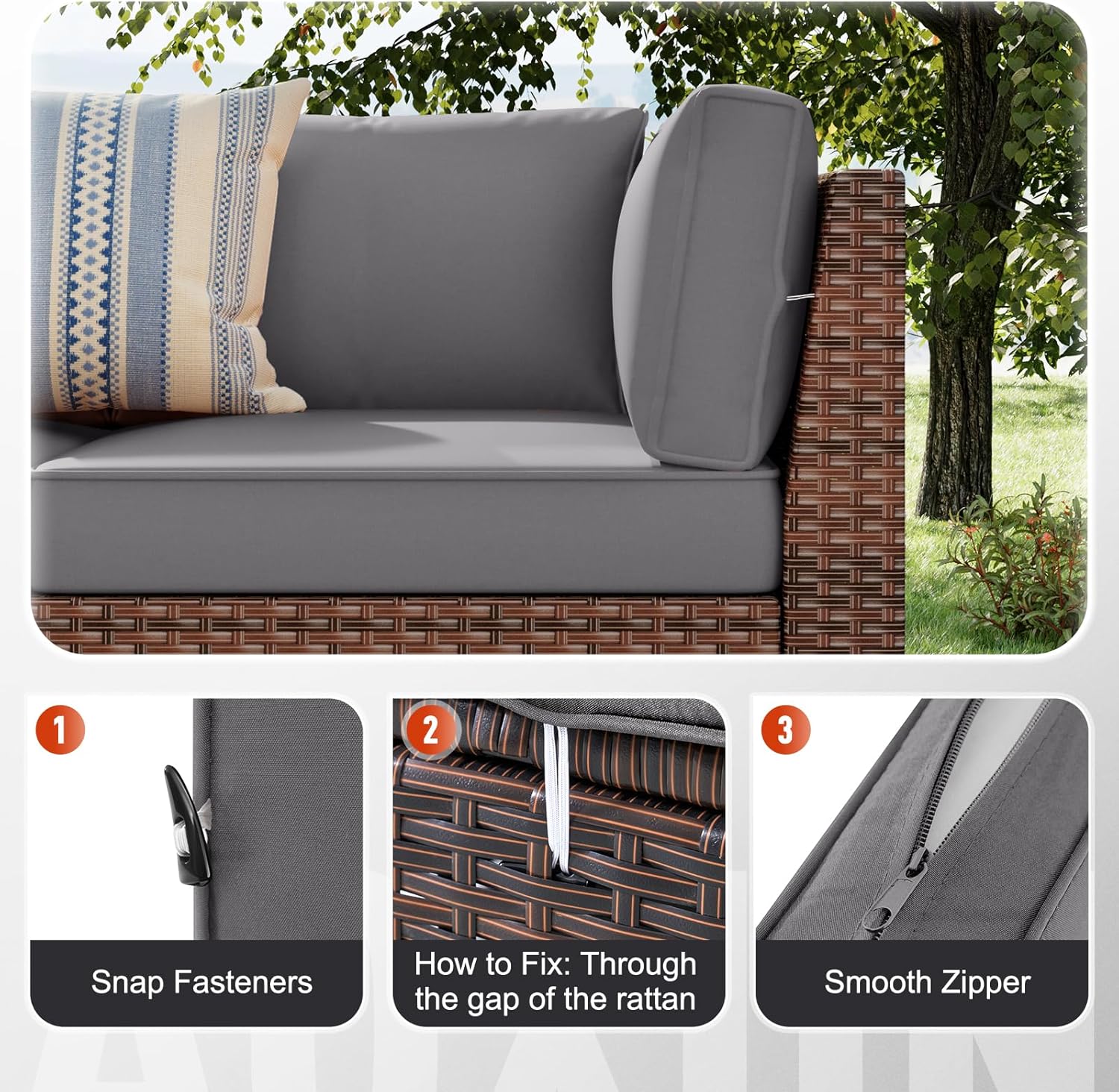 1
Snap Fasteners

2
How to Fix: Through the gap of the rattan

3
Smooth Zipper