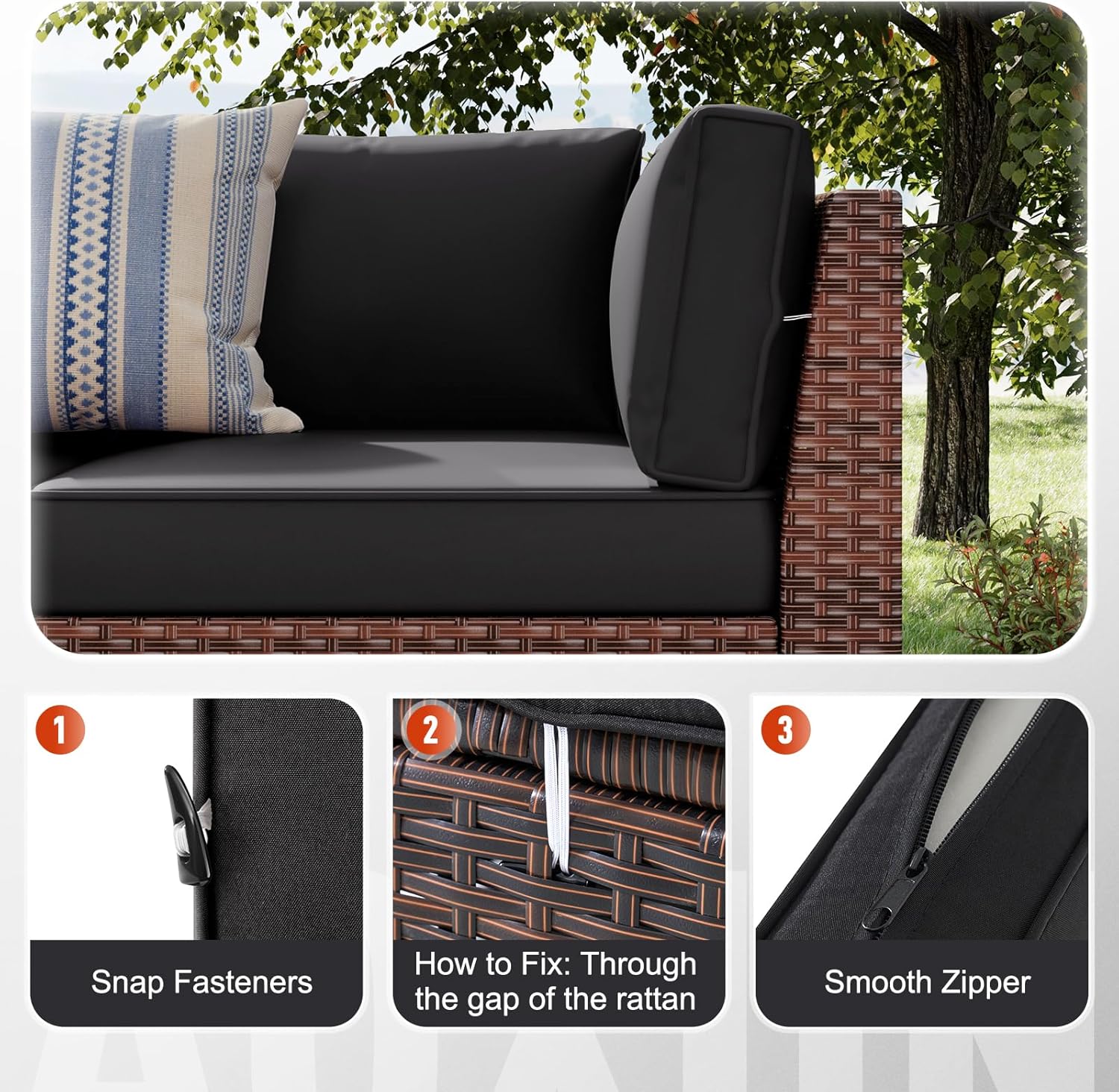 1

Snap Fasteners

2

How to Fix: Through the gap of the rattan

3

Smooth Zipper