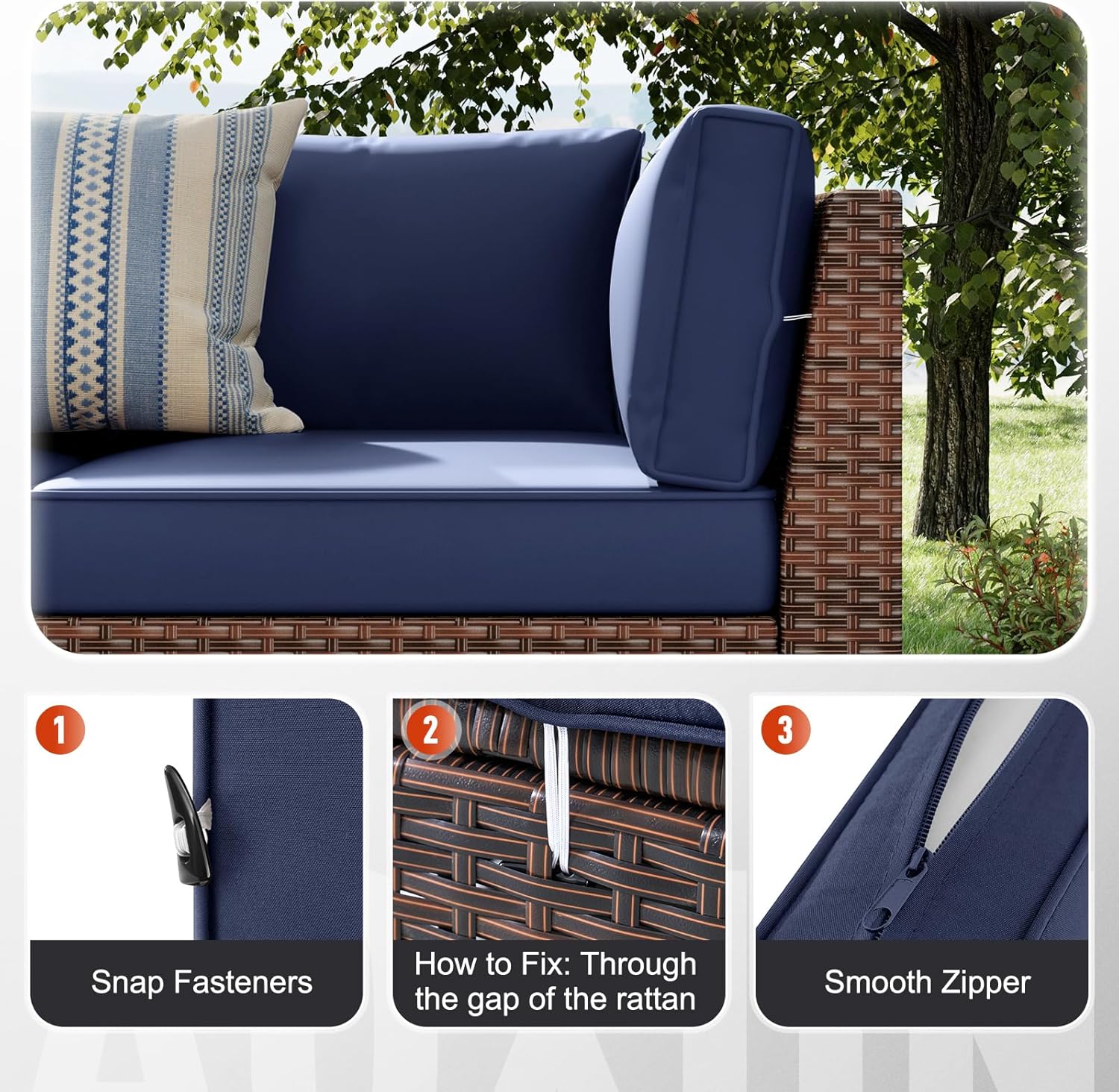 1

Snap Fasteners

2

How to Fix: Through the gap of the rattan

3

Smooth Zipper