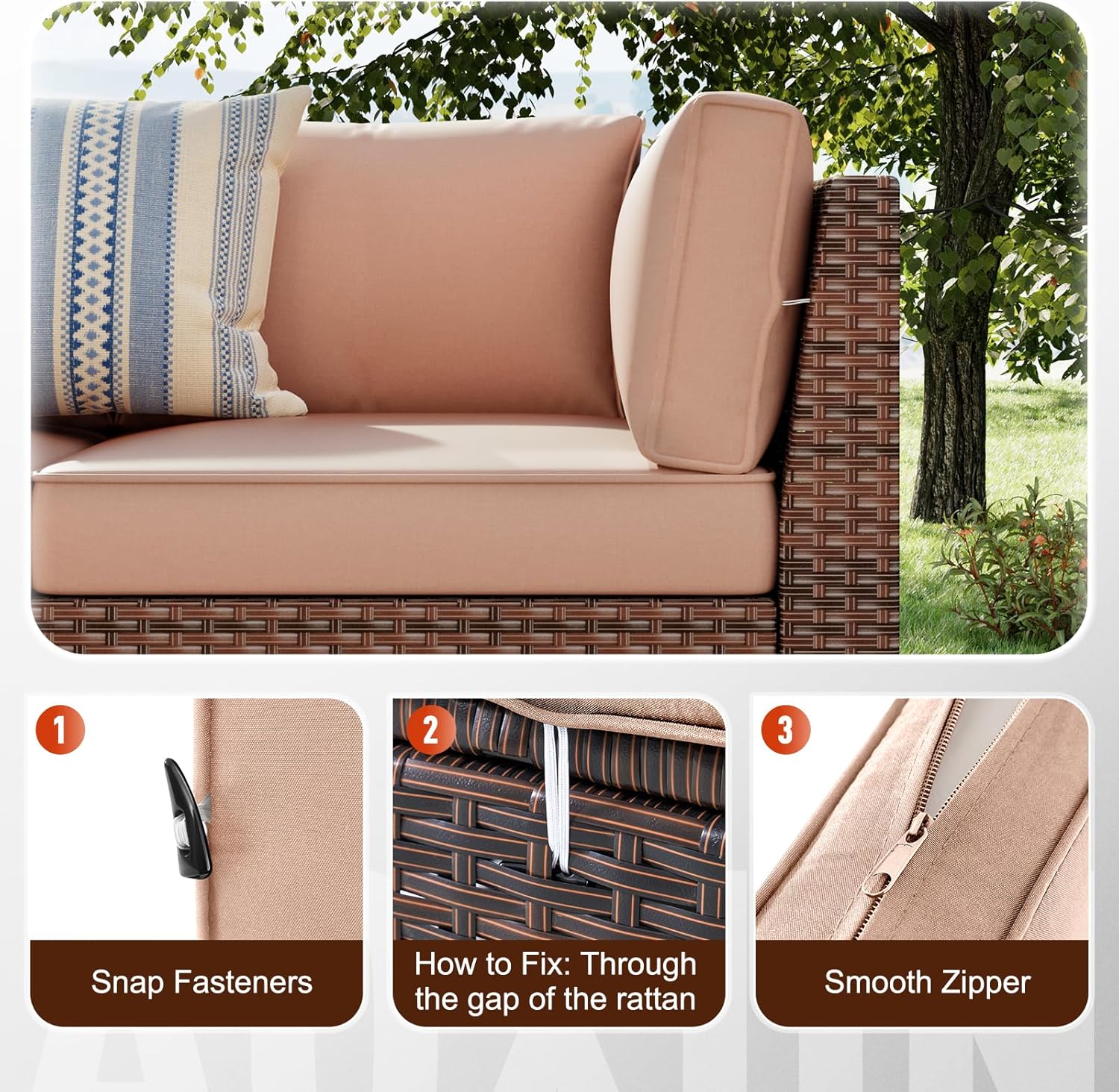 1

Snap Fasteners

2

How to Fix: Through the gap of the rattan

3

Smooth Zipper