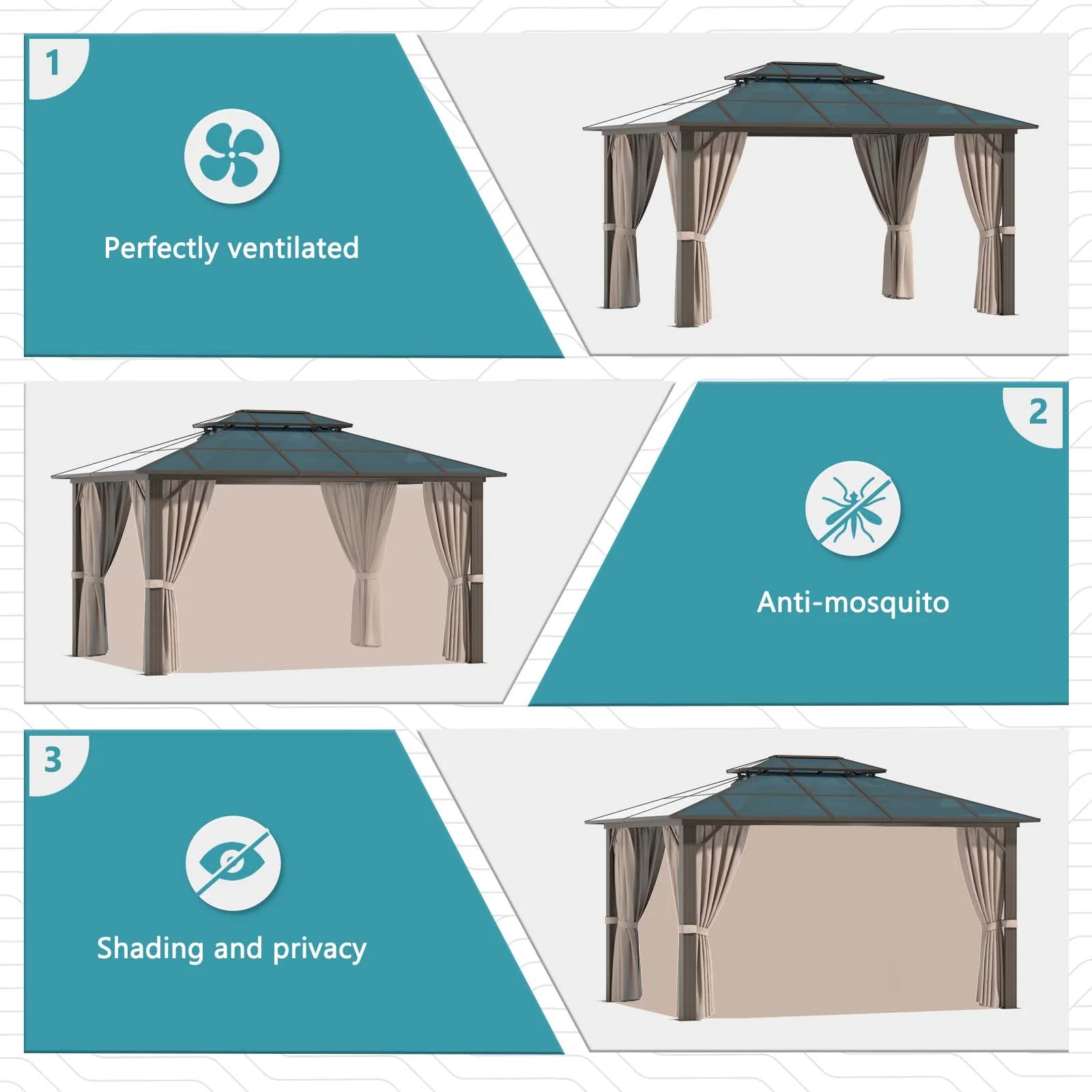 1

Perfectly ventilated

2

Anti-mosquito

3

Shading and privacy