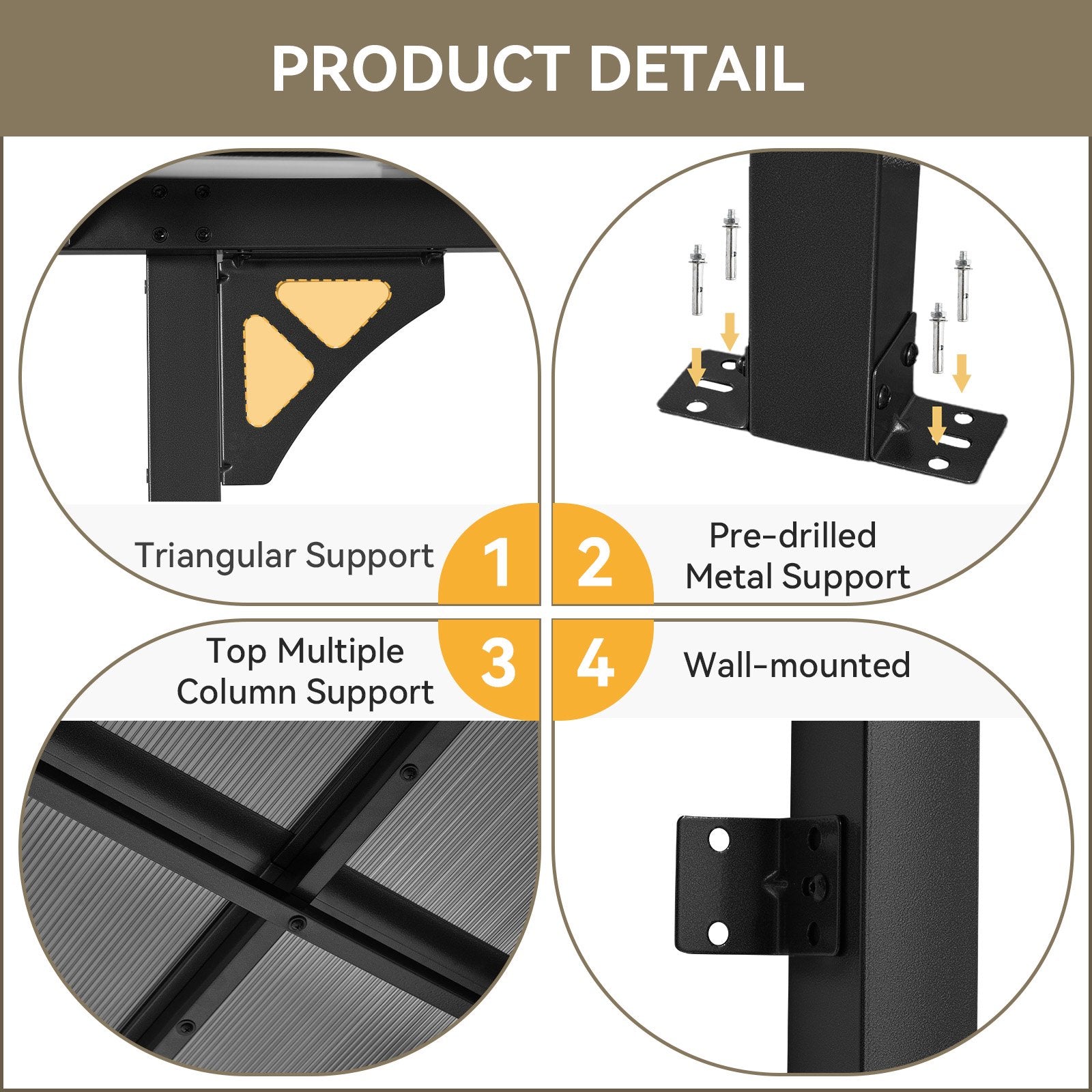 PRODUCT DETAIL

Triangular Support

1

2

Pre-drilled Metal Support

Top Multiple Column Support

3

4

Wall-mounted