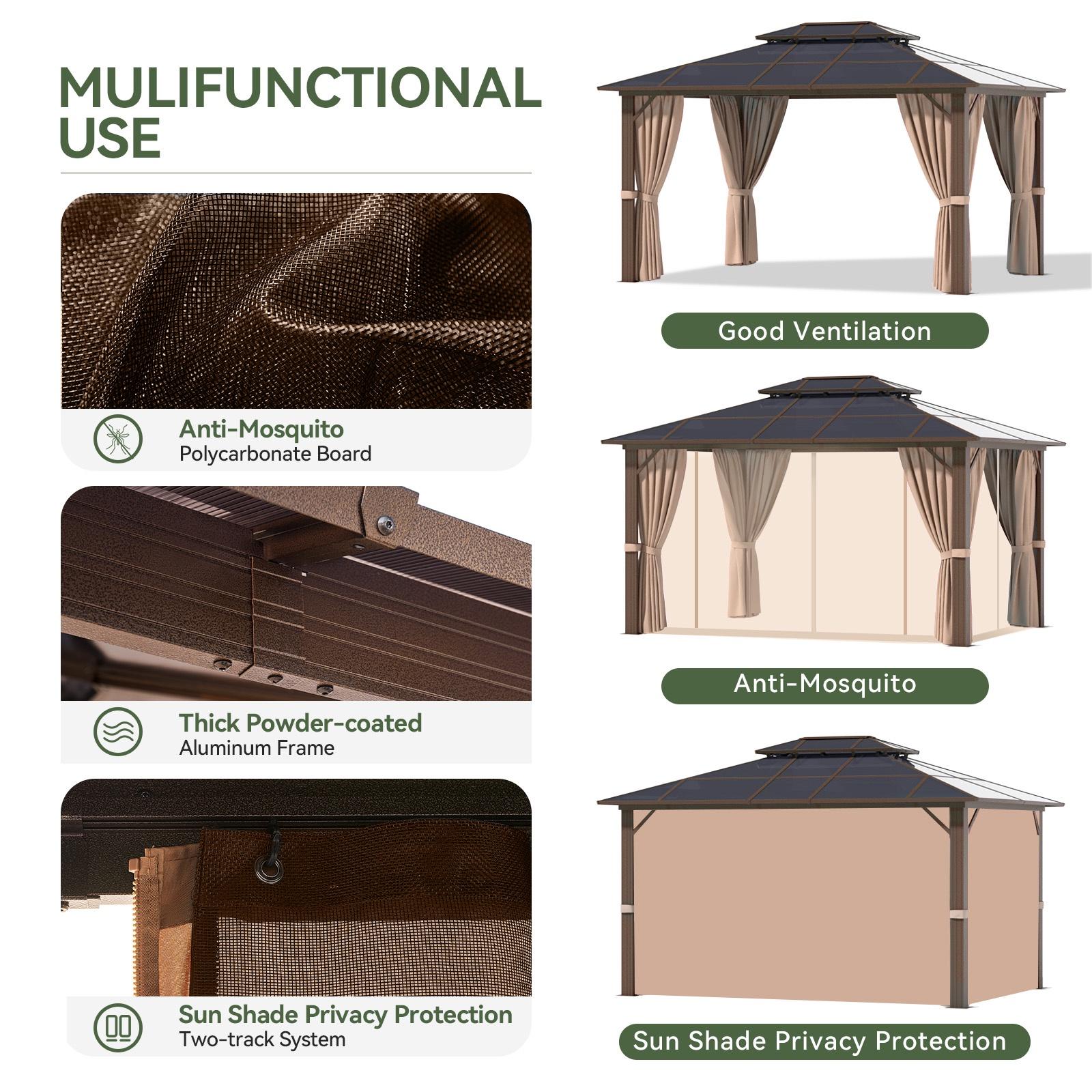 MULIFUNCTIONAL USE

Anti-Mosquito
Polycarbonate Board

Thick Powder-coated
Aluminum Frame

Sun Shade Privacy Protection
Two-track System

Good Ventilation

Anti-Mosquito

Sun Shade Privacy Protection