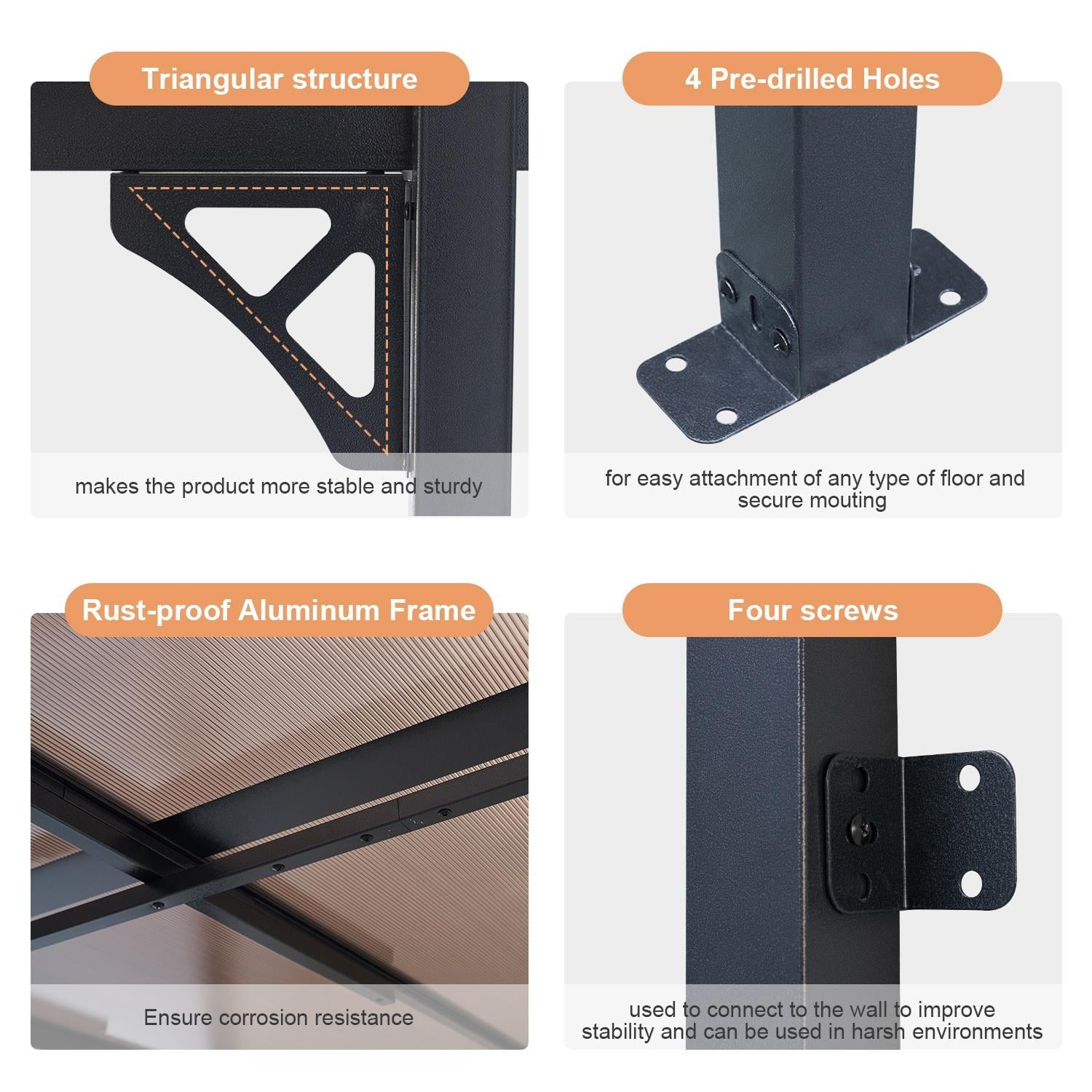 Triangular structure

makes the product more stable and sturdy

4 Pre-drilled Holes

for easy attachment of any type of floor and secure mouting

Rust-proof Aluminum Frame

Ensure corrosion resistance

Four screws

used to connect to the wall to improve stability and can be used in harsh environments