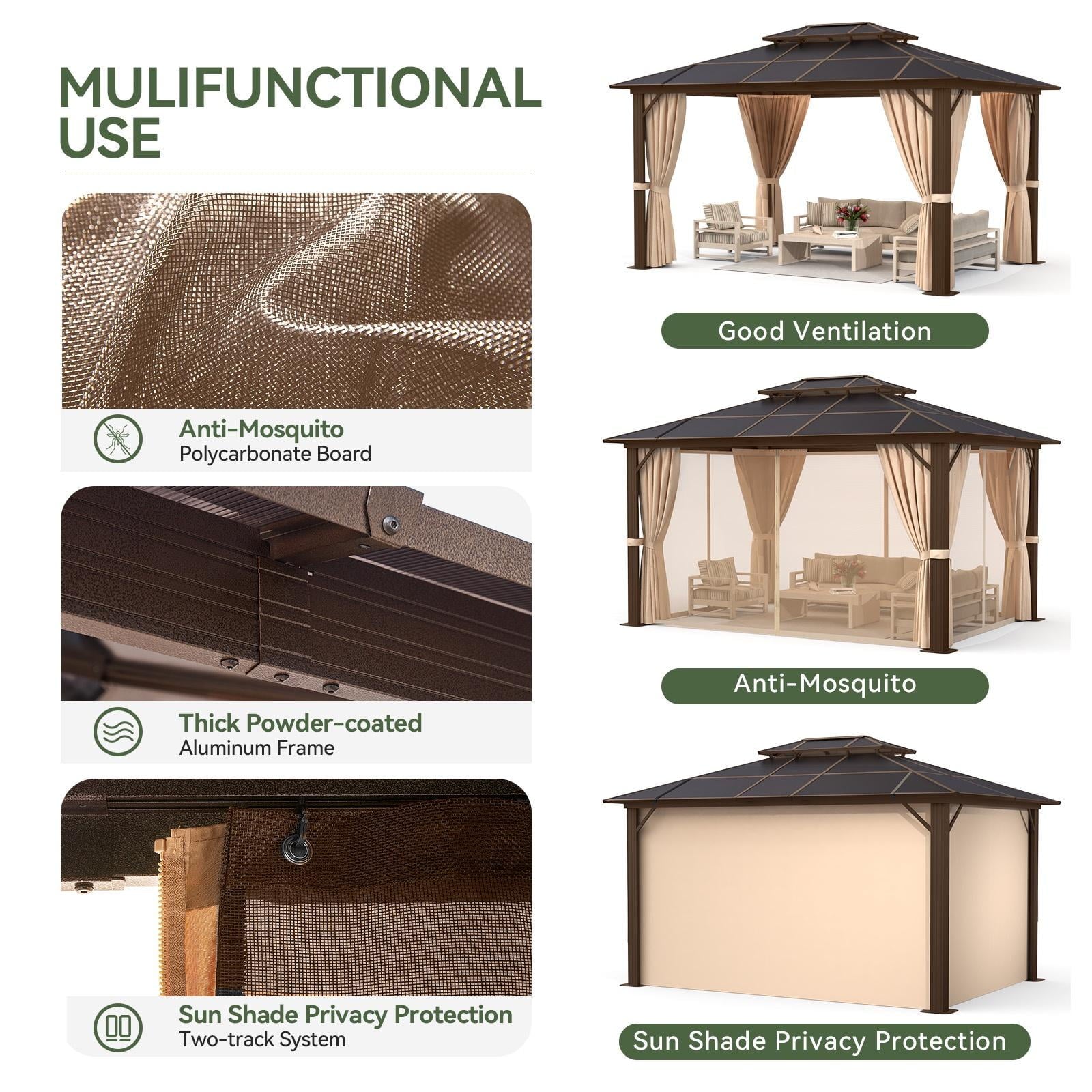 MULIFUNCTIONAL USE

Anti-Mosquito
Polycarbonate Board

Thick Powder-coated
Aluminum Frame

Sun Shade Privacy Protection
Two-track System

Good Ventilation

Anti-Mosquito

Sun Shade Privacy Protection