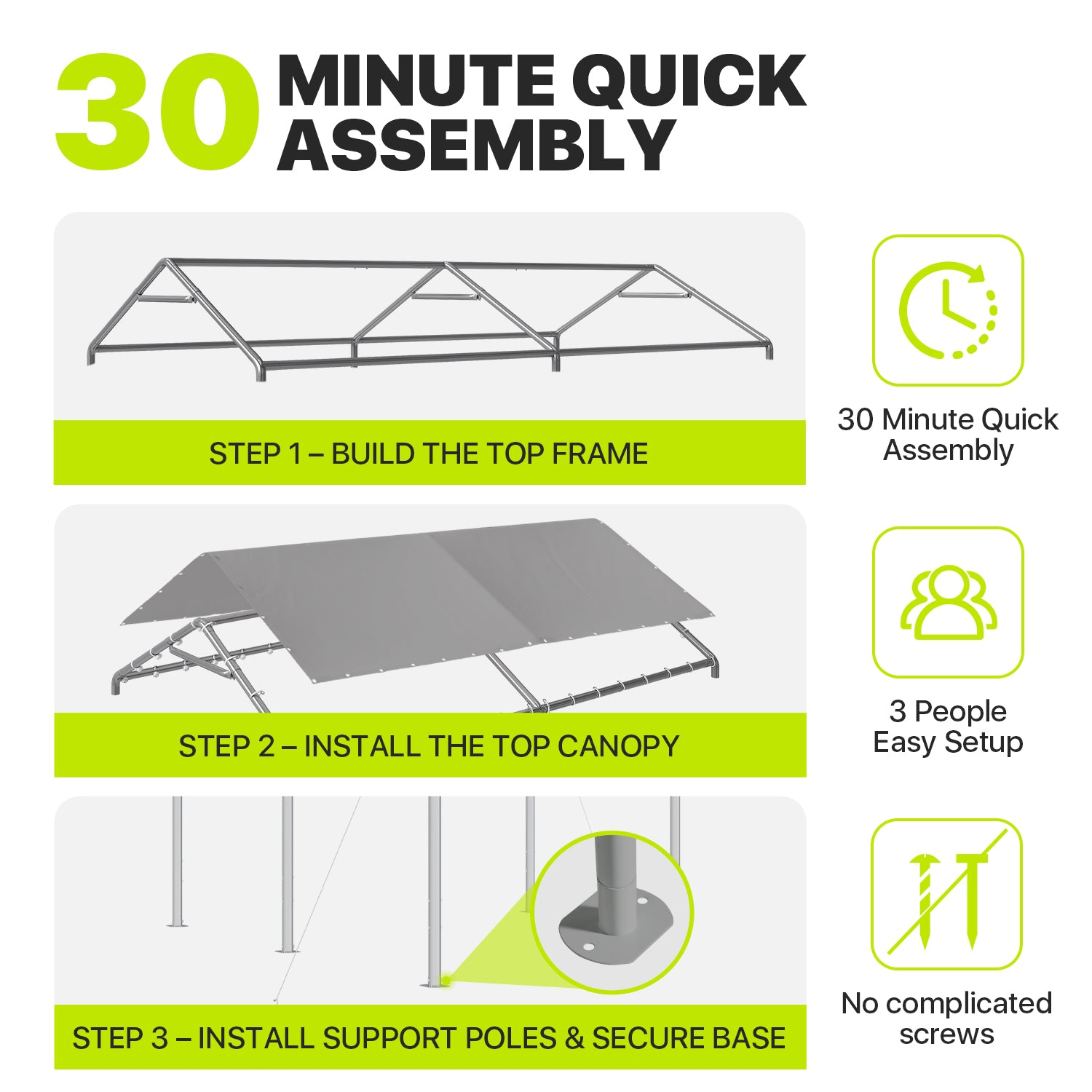 30 MINUTE QUICK ASSEMBLY

STEP 1 – BUILD THE TOP FRAME

STEP 2 – INSTALL THE TOP CANOPY

STEP 3 – INSTALL SUPPORT POLES & SECURE BASE

30 Minute Quick Assembly

3 People Easy Setup

No complicated screws