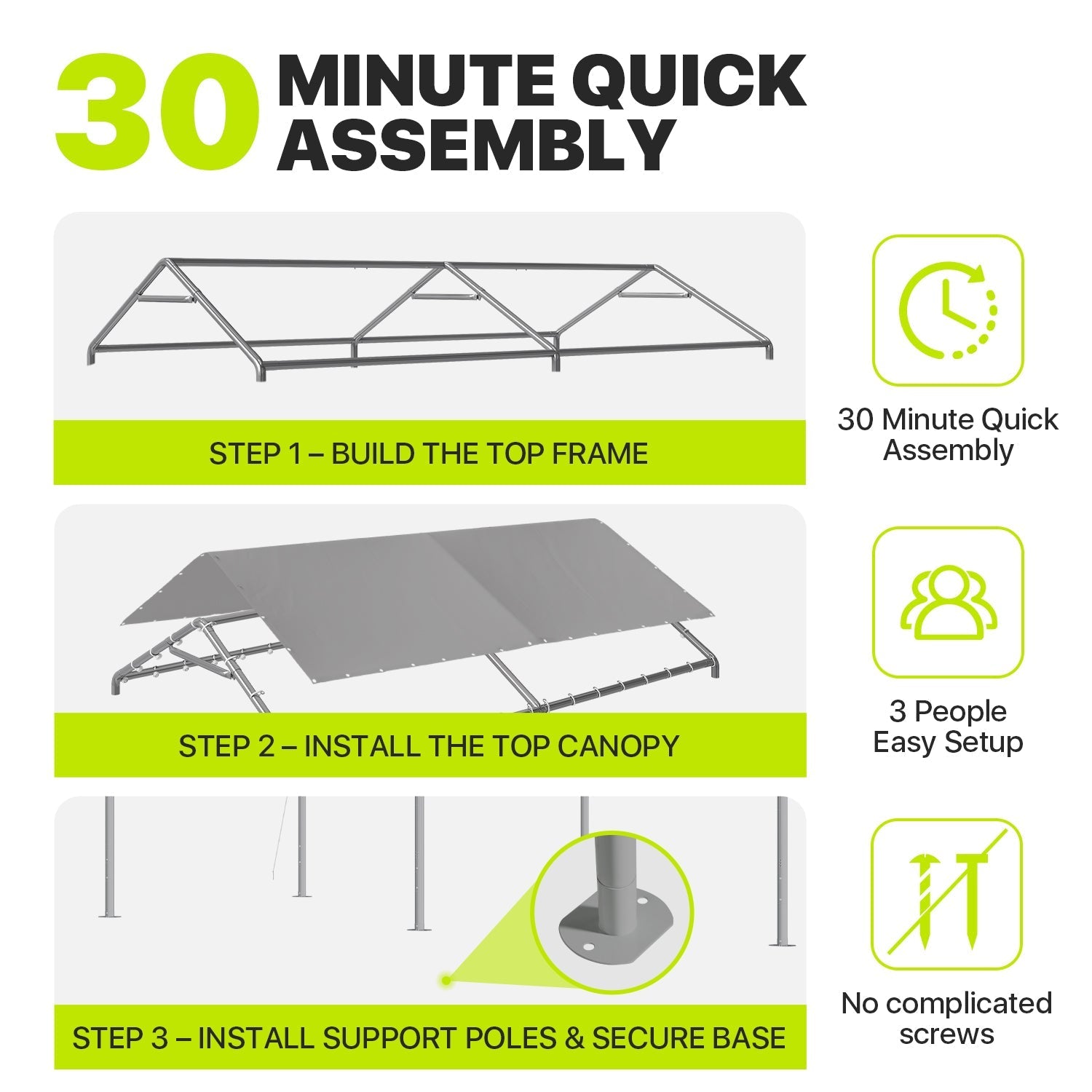 30 MINUTE QUICK ASSEMBLY

STEP 1 – BUILD THE TOP FRAME

STEP 2 – INSTALL THE TOP CANOPY

STEP 3 – INSTALL SUPPORT POLES & SECURE BASE

30 Minute Quick Assembly

3 People Easy Setup

No complicated screws