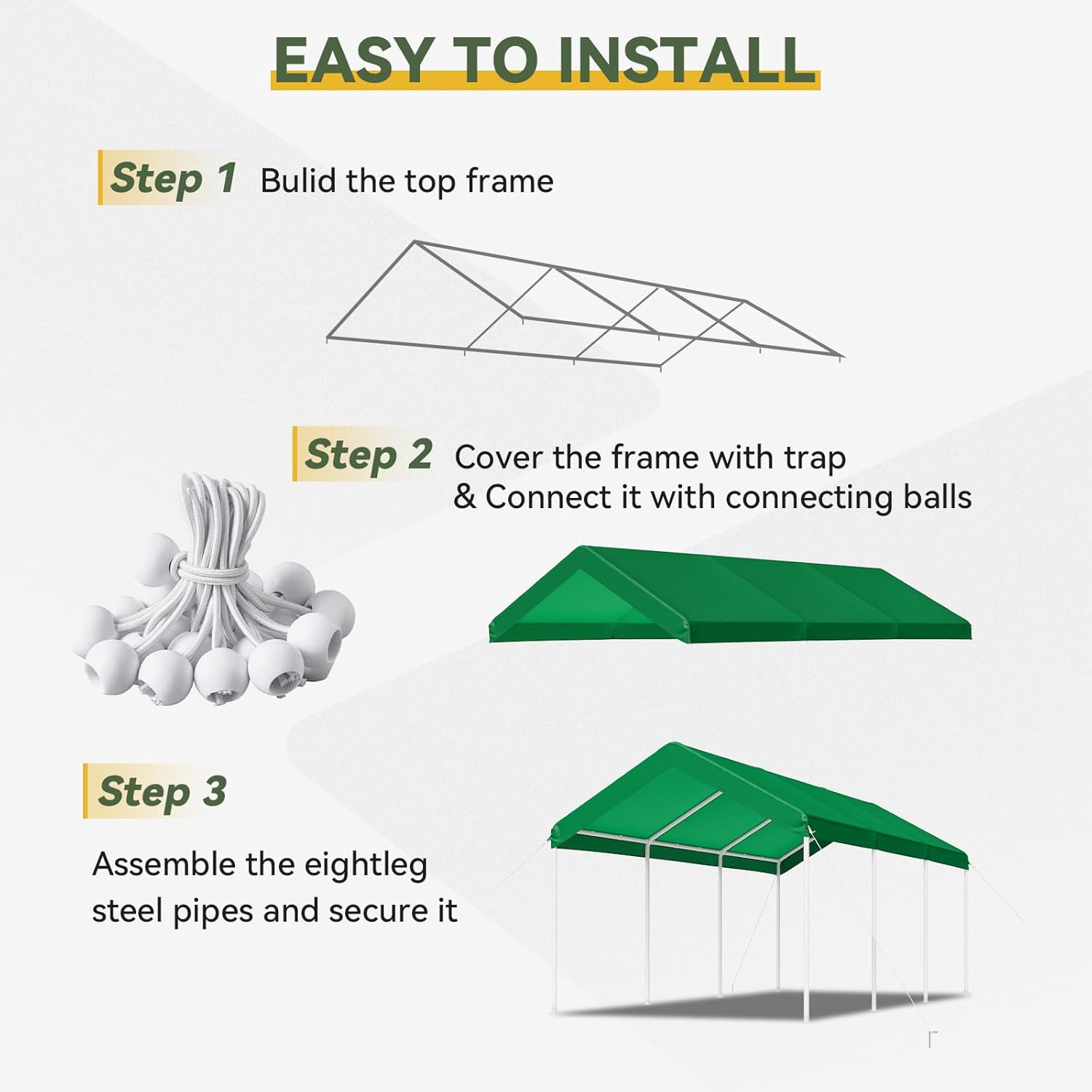 EASY TO INSTALL

Step 1 Bulid the top frame

Step 2 Cover the frame with trap & Connect it with connecting balls

Step 3

Assemble the eightleg steel pipes and secure it