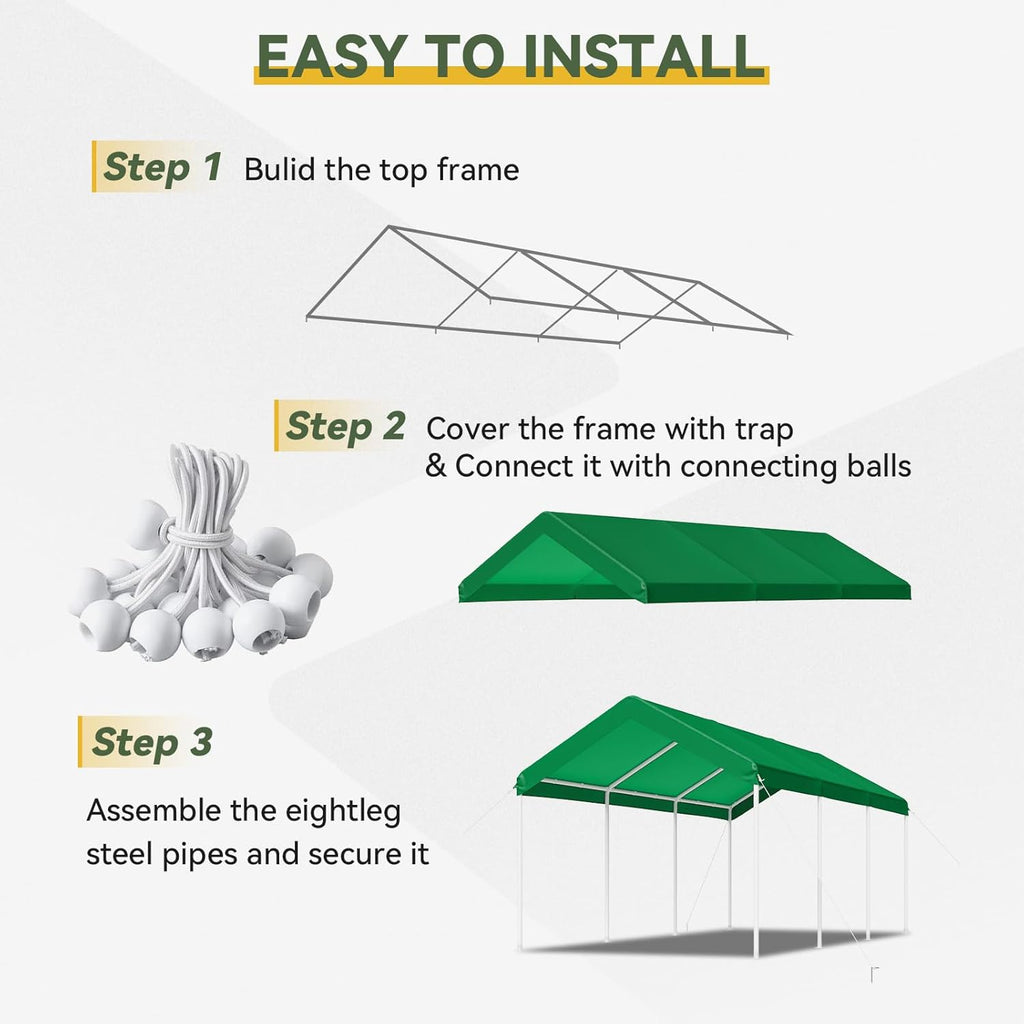 EASY TO INSTALL

Step 1 Bulid the top frame

Step 2 Cover the frame with trap & Connect it with connecting balls

Step 3

Assemble the eightleg steel pipes and secure it