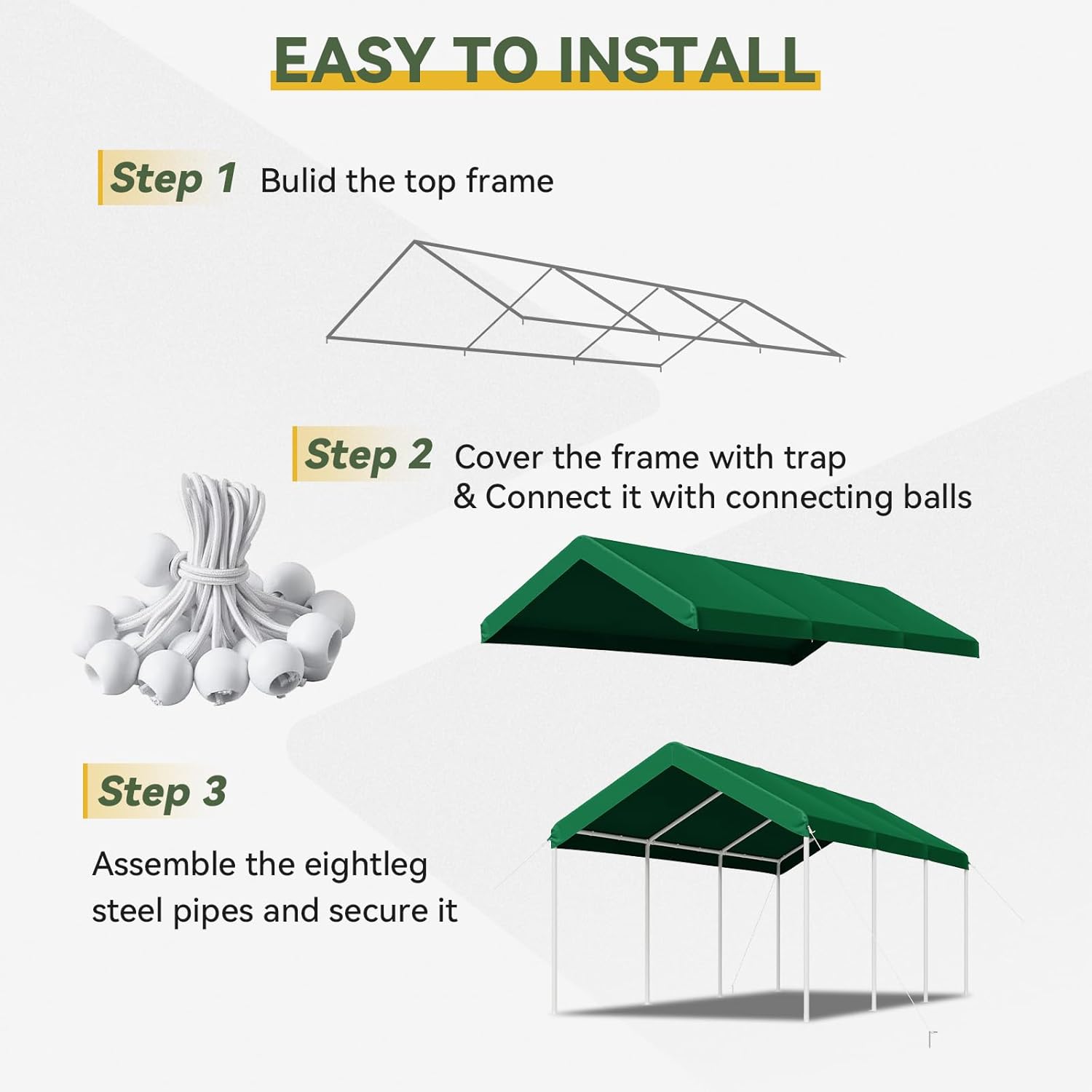 EASY TO INSTALL

Step 1 Bulid the top frame

Step 2 Cover the frame with trap & Connect it with connecting balls

Step 3

Assemble the eightleg steel pipes and secure it