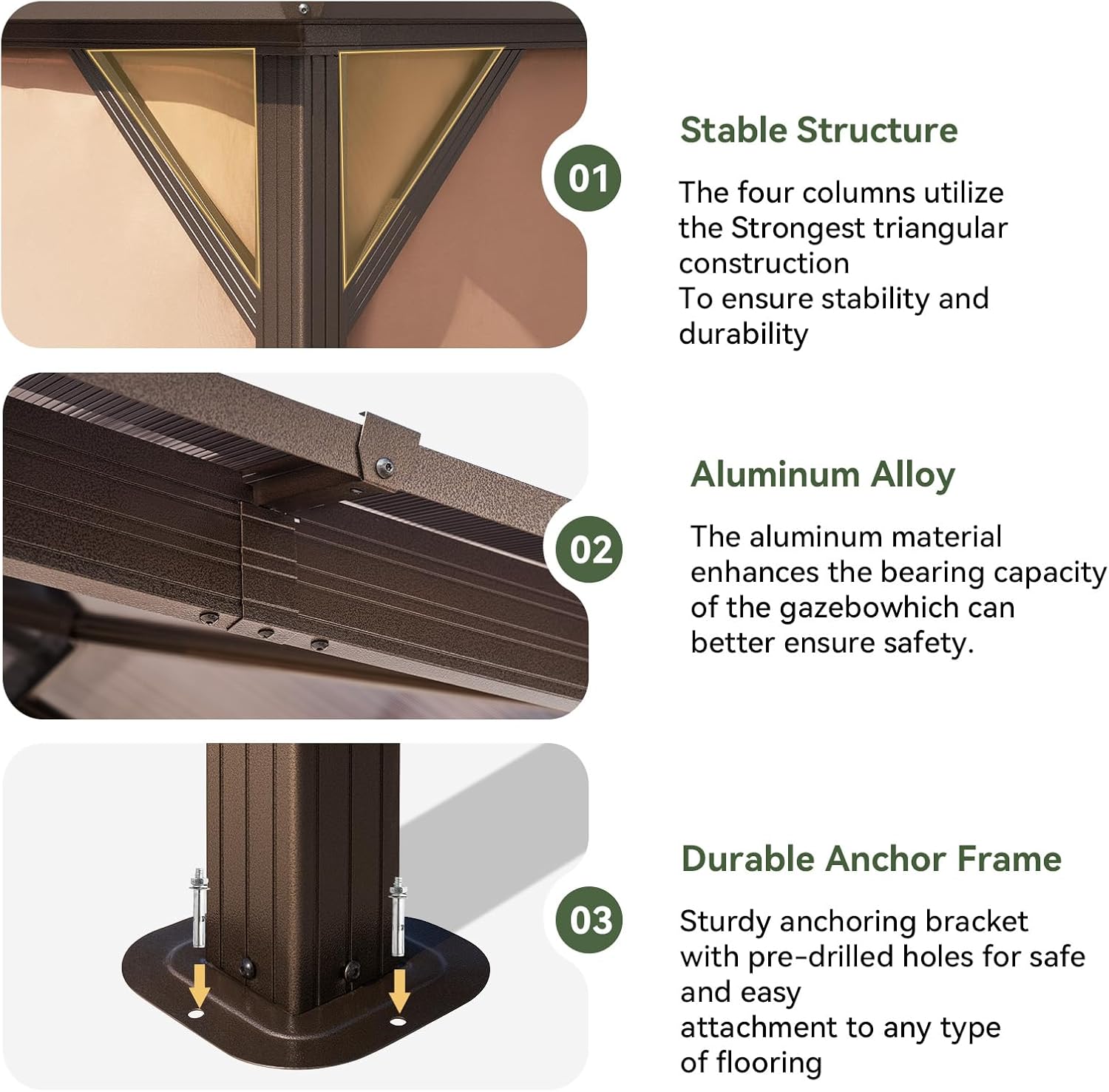 01

Stable Structure

The four columns utilize the Strongest triangular construction
To ensure stability and durability

02

Aluminum Alloy

The aluminum material enhances the bearing capacity of the gazebowhich can better ensure safety.

03

Durable Anchor Frame

Sturdy anchoring bracket with pre-drilled holes for safe and easy
attachment to any type of flooring