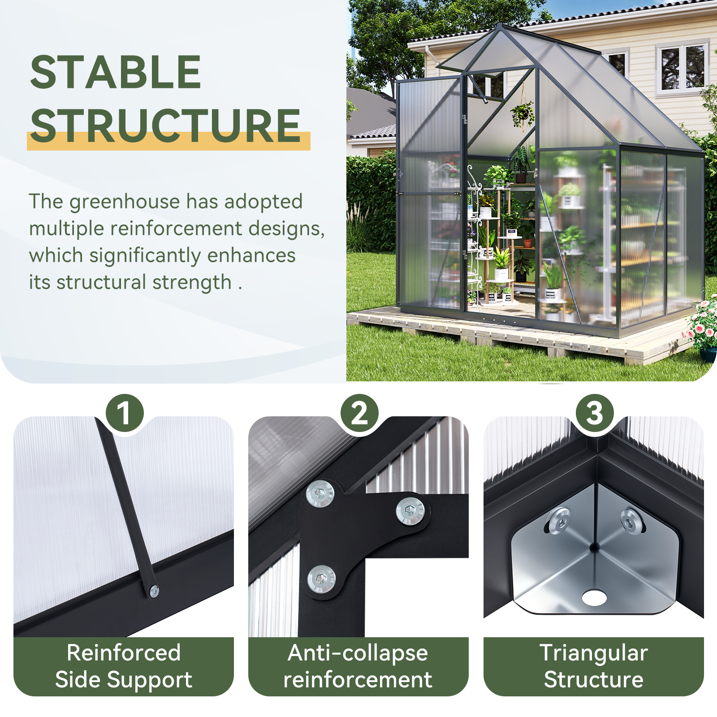 STABLE STRUCTURE

The greenhouse has adopted multiple reinforcement designs, which significantly enhances its structural strength .

1

Reinforced Side Support

2

Anti-collapse reinforcement

3

Triangular Structure