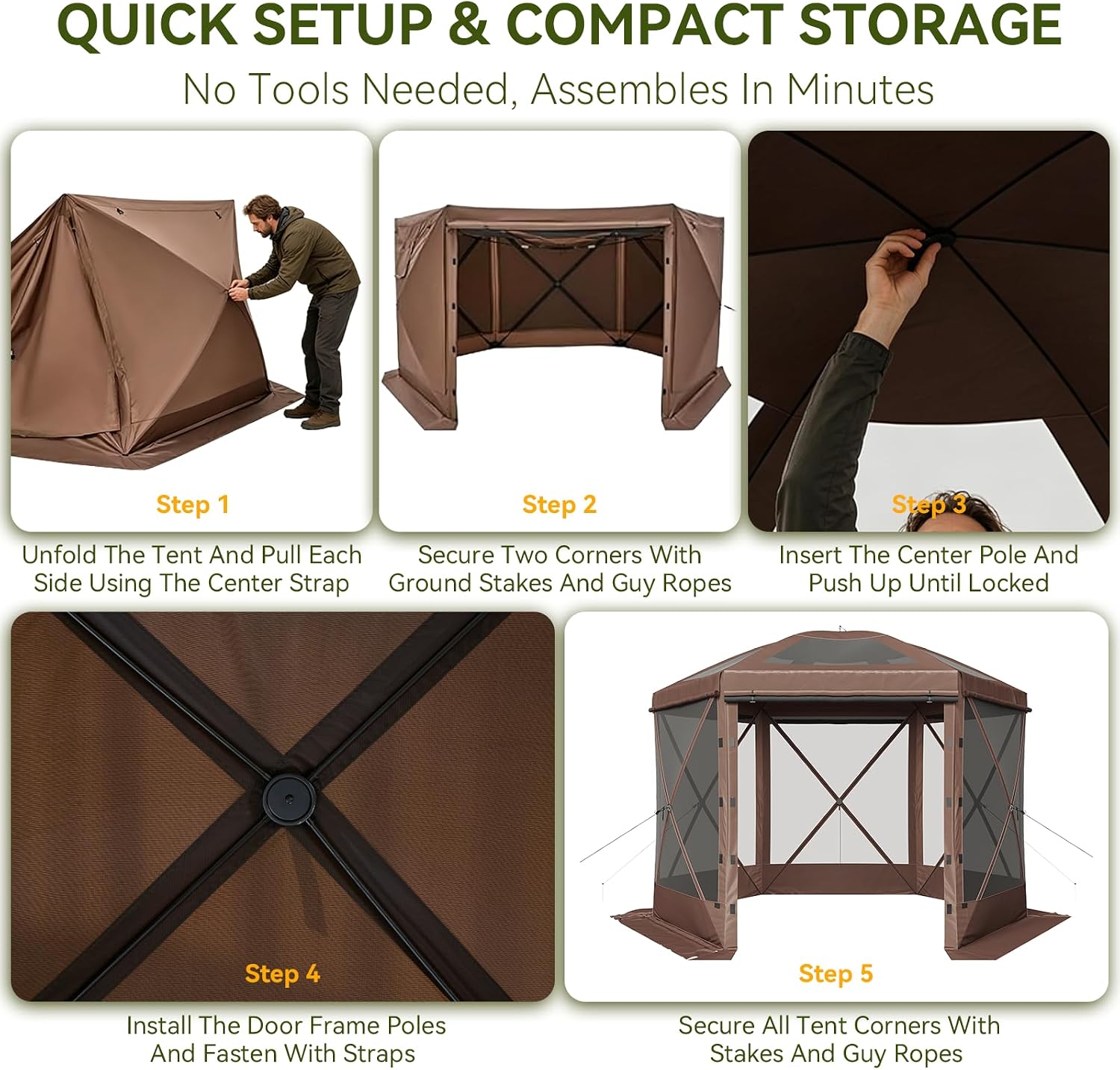 QUICK SETUP & COMPACT STORAGE

No Tools Needed, Assembles In Minutes

Step 1

Unfold The Tent And Pull Each Side Using The Center Strap

Step 2

Secure Two Corners With Ground Stakes And Guy Ropes

Step 3

Insert The Center Pole And Push Up Until Locked

Step 4

Install The Door Frame Poles And Fasten With Straps

Step 5

Secure All Tent Corners With Stakes And Guy Ropes