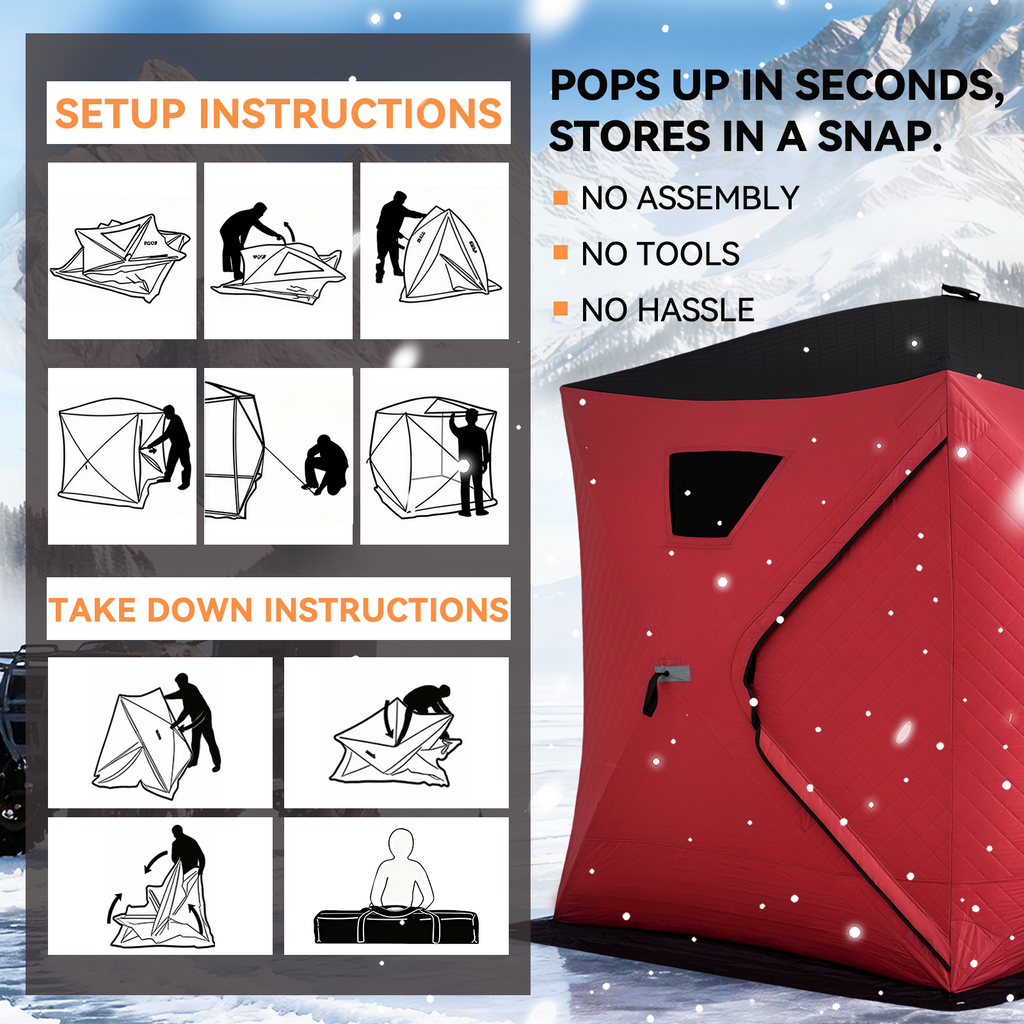 SETUP INSTRUCTIONS

TAKE DOWN INSTRUCTIONS

POPS UP IN SECONDS, STORES IN A SNAP.

NO ASSEMBLY

NO TOOLS

NO HASSLE